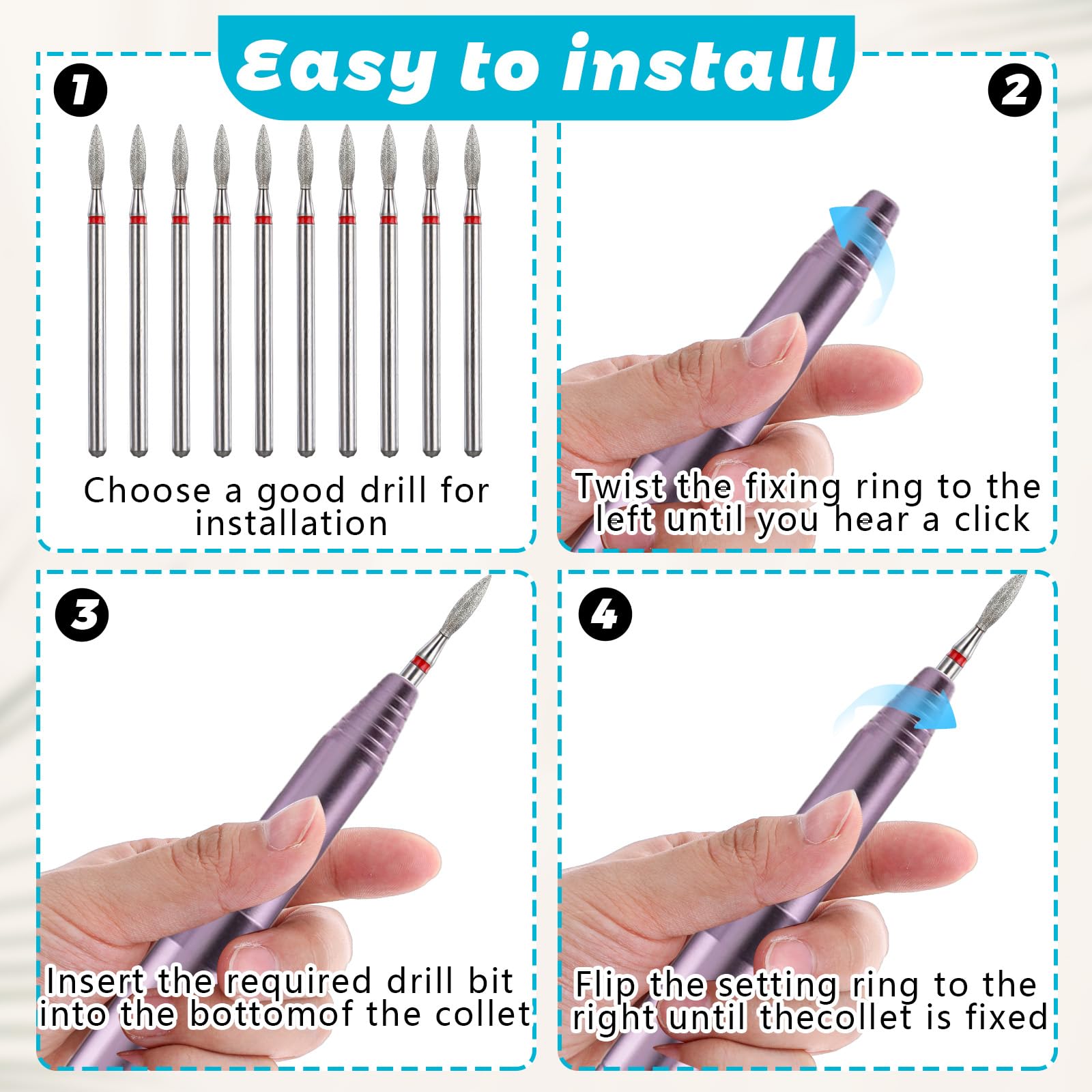 Easy to install

1

Choose a good drill for installation

2

Twist the fixing ring to the left until you hear a click

3

Insert the required drill bit into the bottomof the collet

4

Flip the setting ring to the right until thecollet is fixed