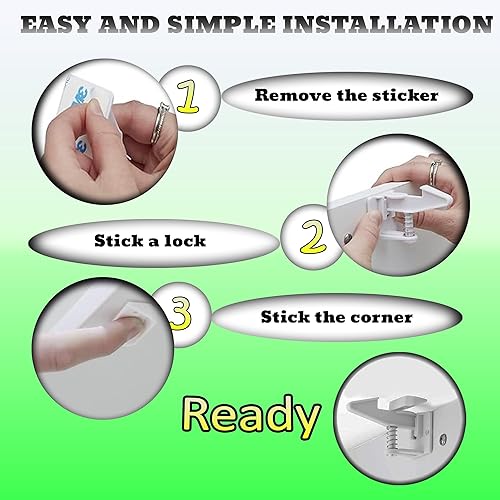 EASY AND SIMPLE INSTALLATION

1

Remove the sticker

Stick a lock

2

3

Stick the corner

Ready