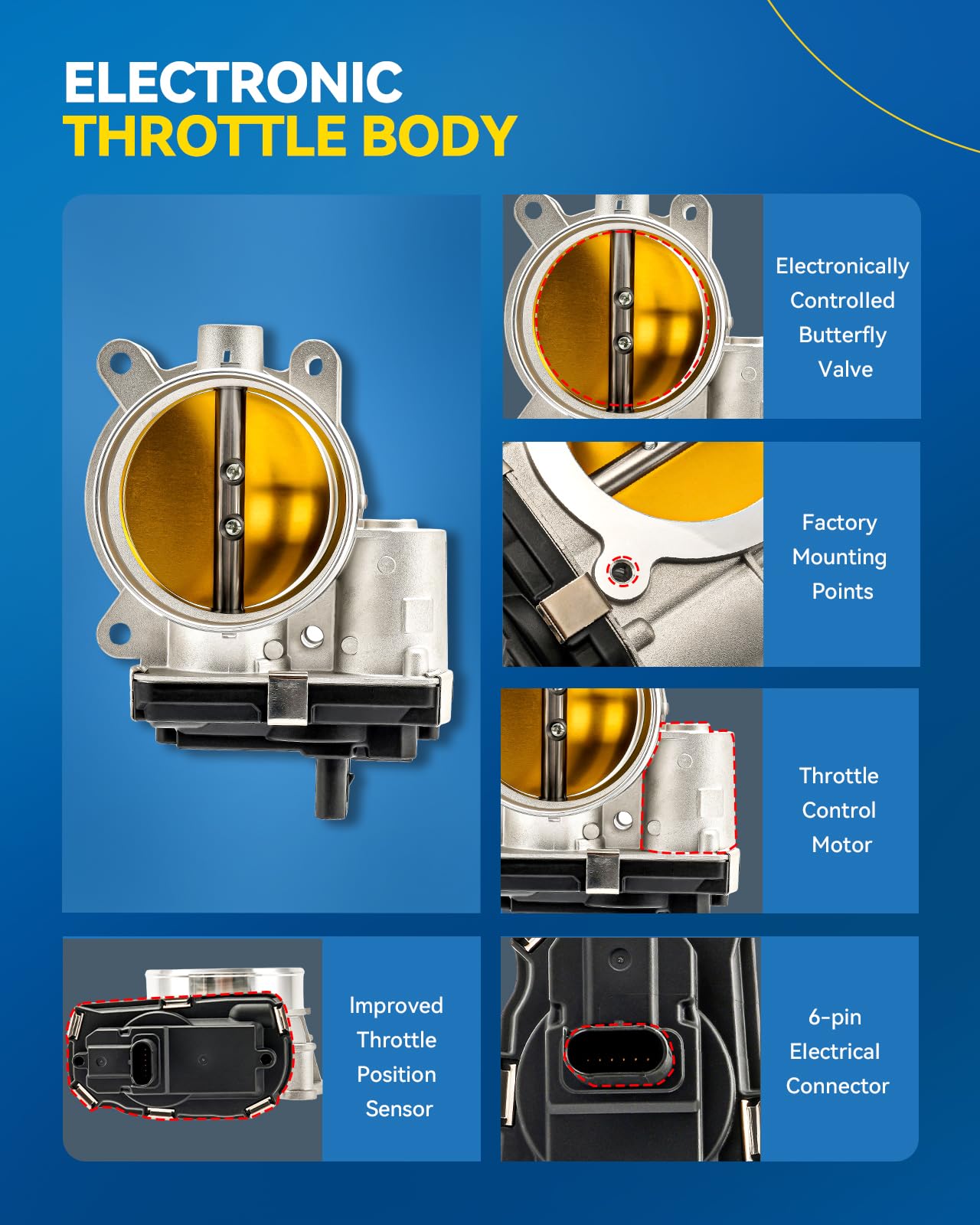 ELECTRONIC
THROTTLE BODY

Electronically Controlled Butterfly Valve

Factory Mounting Points

Throttle Control Motor

Improved Throttle Position Sensor

6-pin Electrical Connector