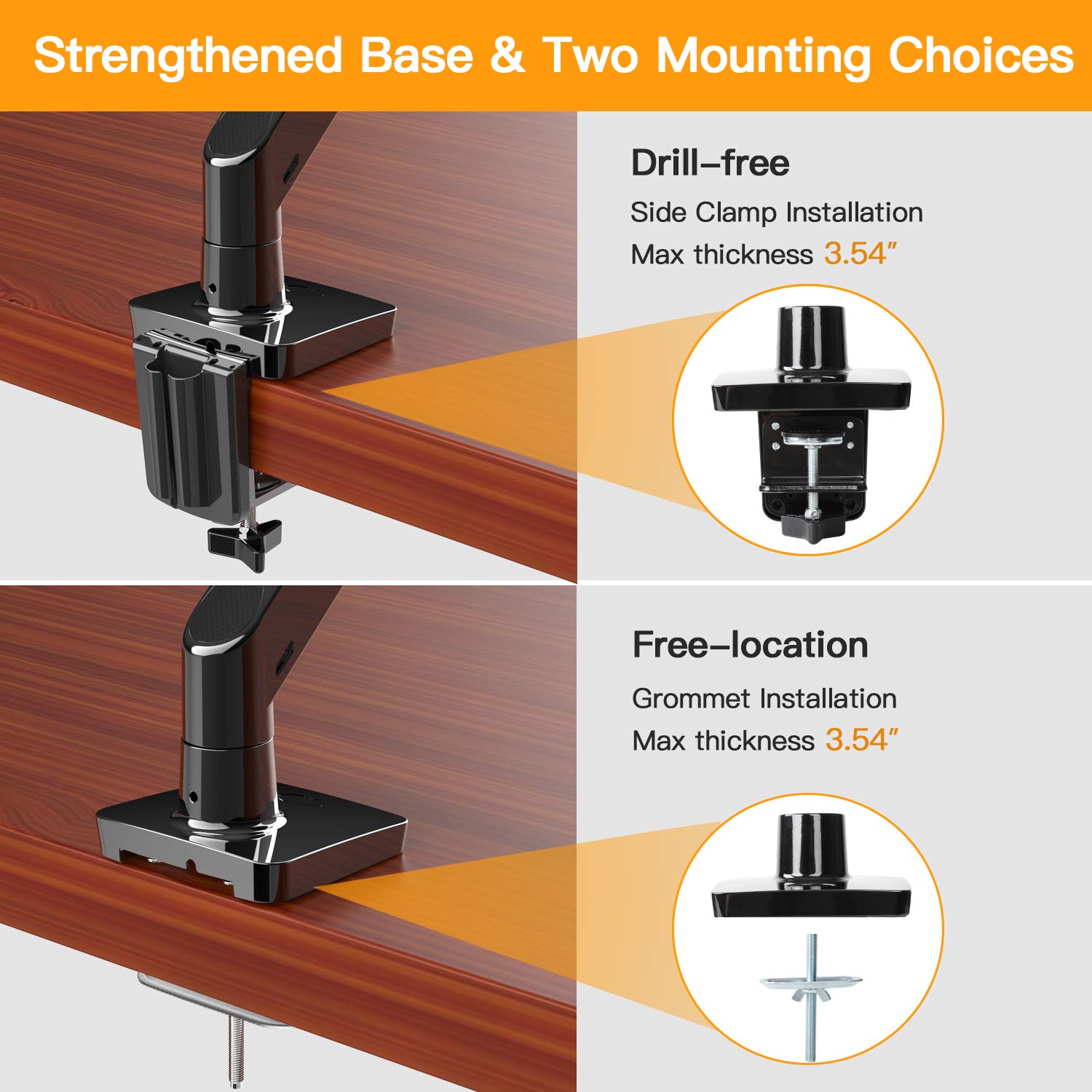 Strengthened Base & Two Mounting Choices

Drill–free

Side Clamp Installation

Max thickness 3.54″

Free–location

Grommet Installation

Max thickness 3.54″