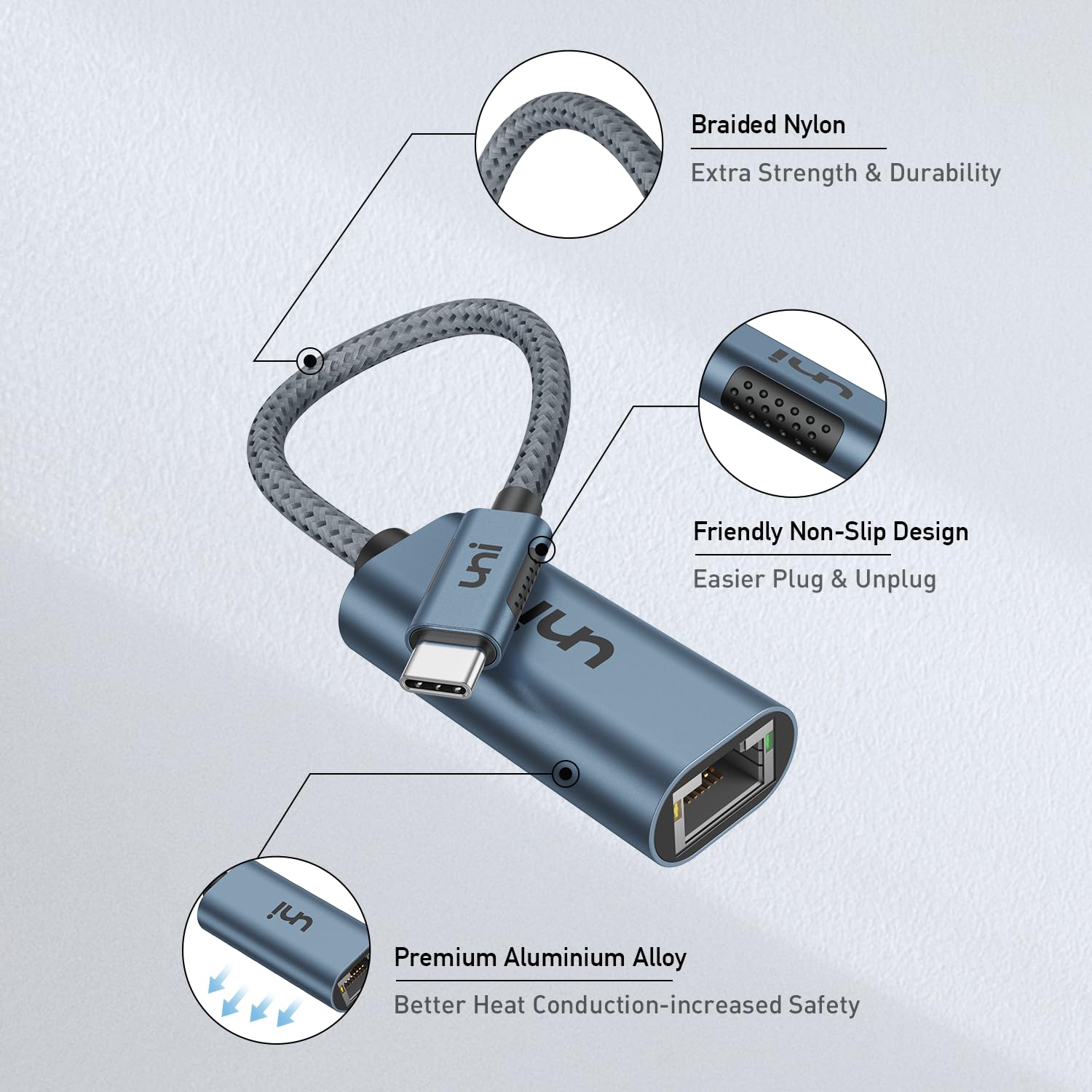 Braided Nylon
Extra Strength & Durability

uni

Friendly Non-Slip Design
Easier Plug & Unplug

uni

uni

uni

Premium Aluminium Alloy
Better Heat Conduction-increased Safety