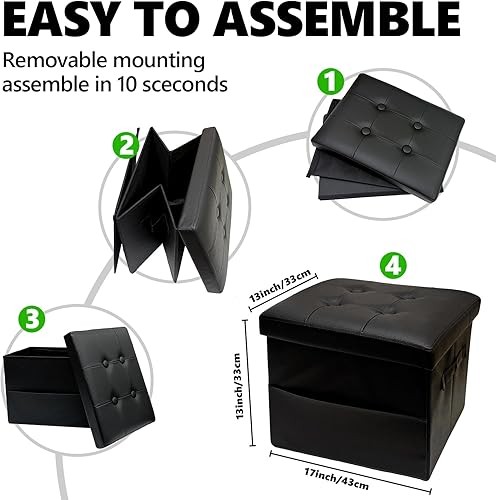 EASY TO ASSEMBLE

Removable mounting assemble in 10 sceconds

1

2

3

4

13inch/33cm

13inch/33cm

17inch/43cm