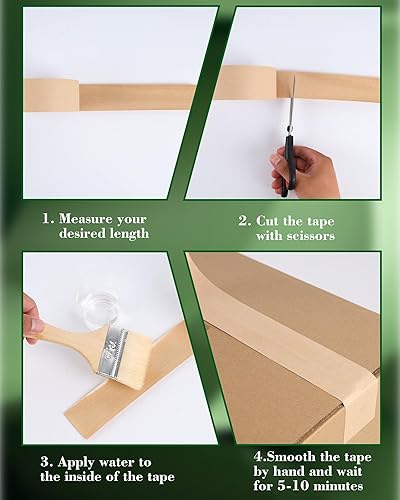 1. Measure your desired length

2. Cut the tape with scissors

3. Apply water to the inside of the tape

4.Smooth the tape by hand and wait for 5-10 minutes