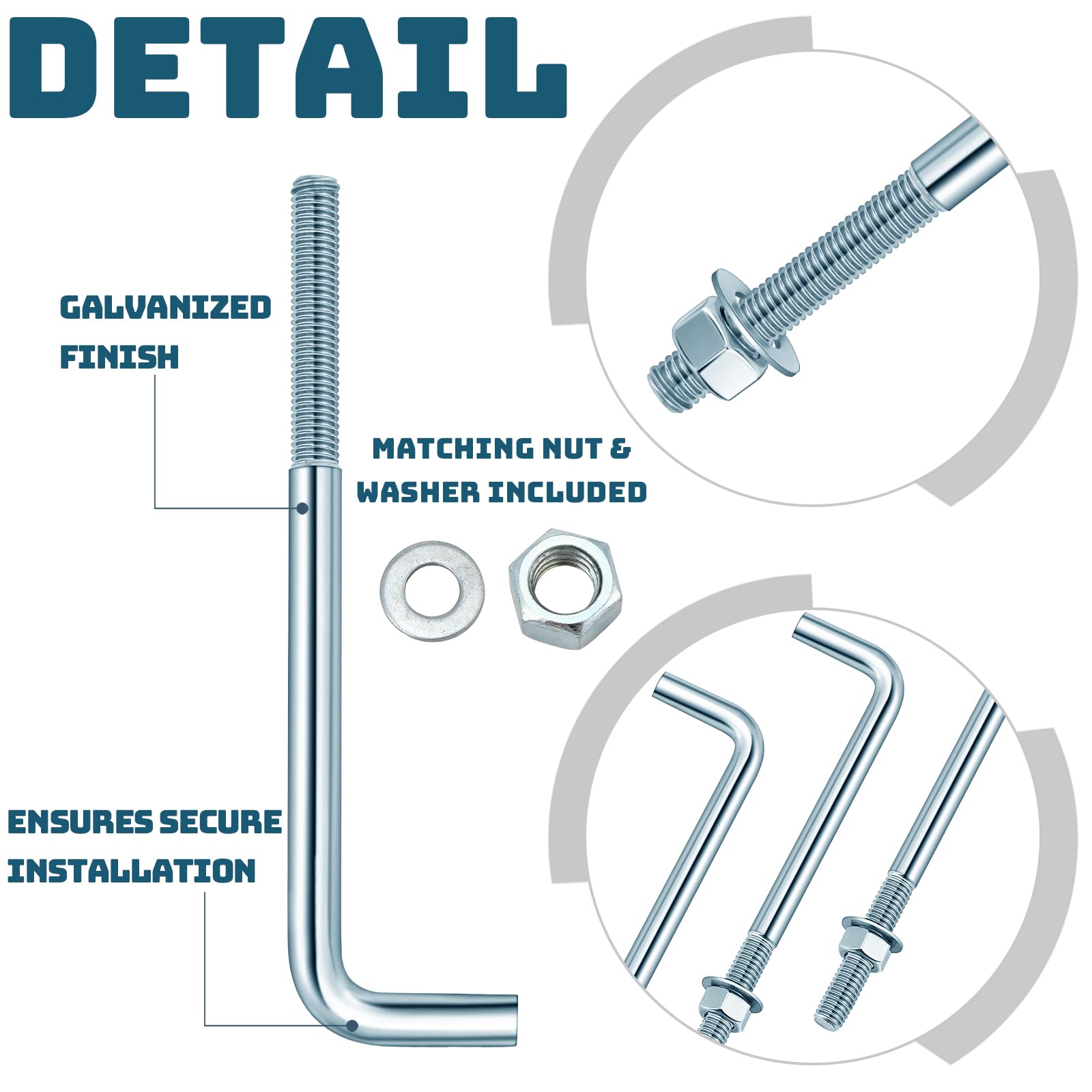 DETAIL

GALVANIZED FINISH

MATCHING NUT & WASHER INCLUDED

ENSURES SECURE INSTALLATION