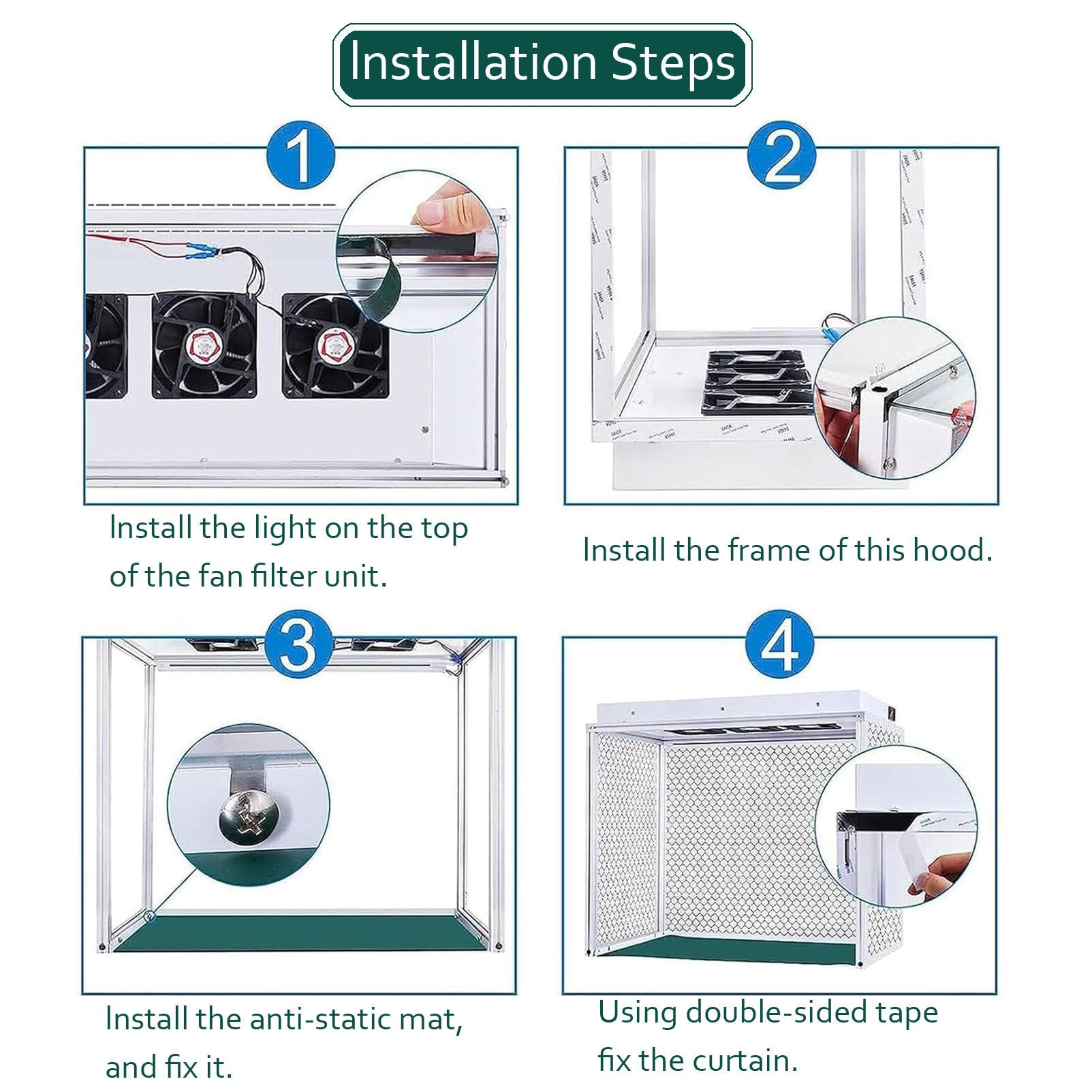 Installation Steps

1

Install the light on the top of the fan filter unit.

2

Install the frame of this hood.

3

Install the anti-static mat, and fix it.

4

Using double-sided tape fix the curtain.