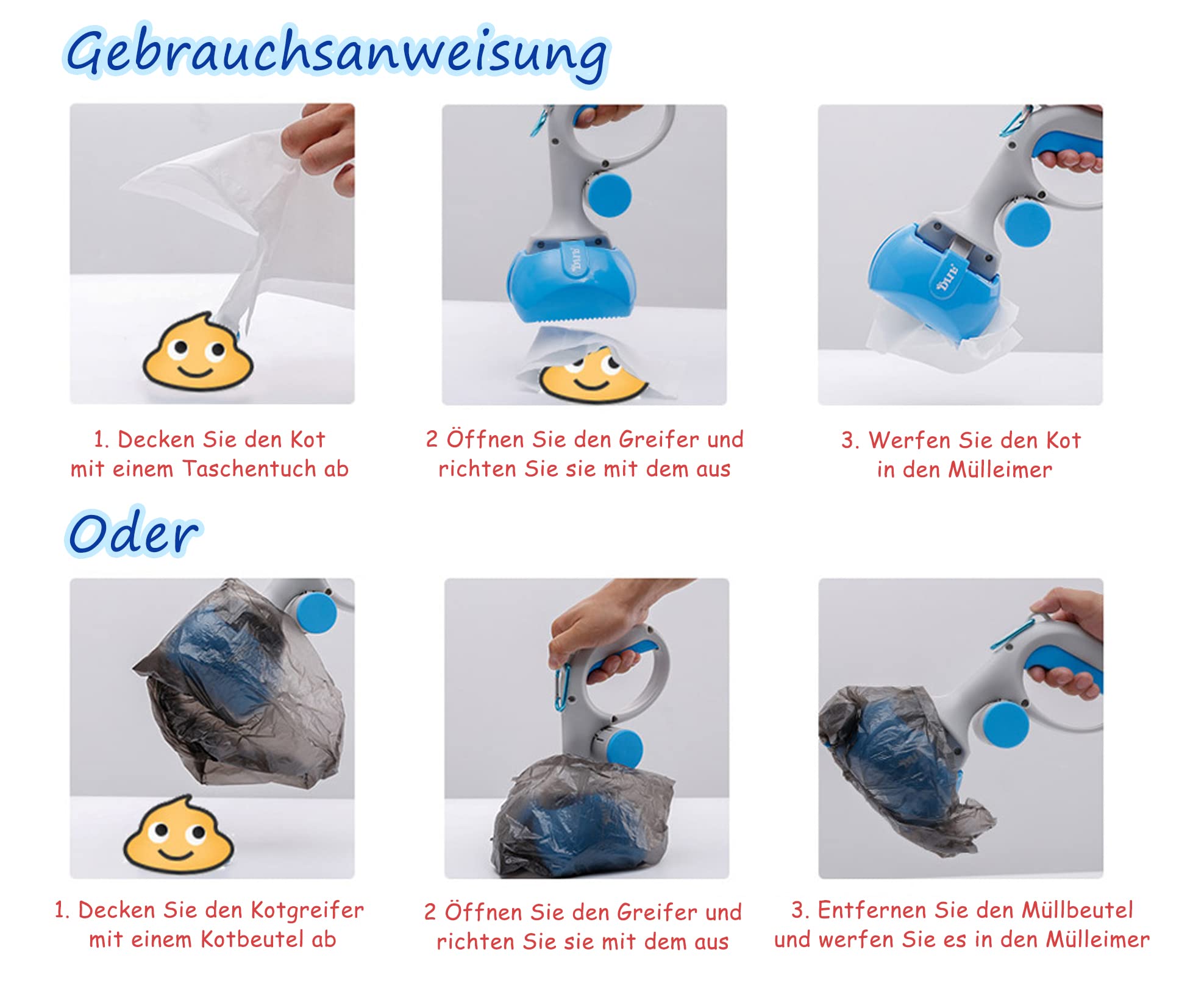 Gebrauchsanweisung

1. Decken Sie den Kot mit einem Taschentuch ab

2 Öffnen Sie den Greifer und richten Sie sie mit dem aus

3. Werfen Sie den Kot in den Mülleimer

Oder

1. Decken Sie den Kotgreifer mit einem Kotbeutel ab

2 Öffnen Sie den Greifer und richten Sie sie mit dem aus

3. Entfernen Sie den Müllbeutel und werfen Sie es in den Mülleimer