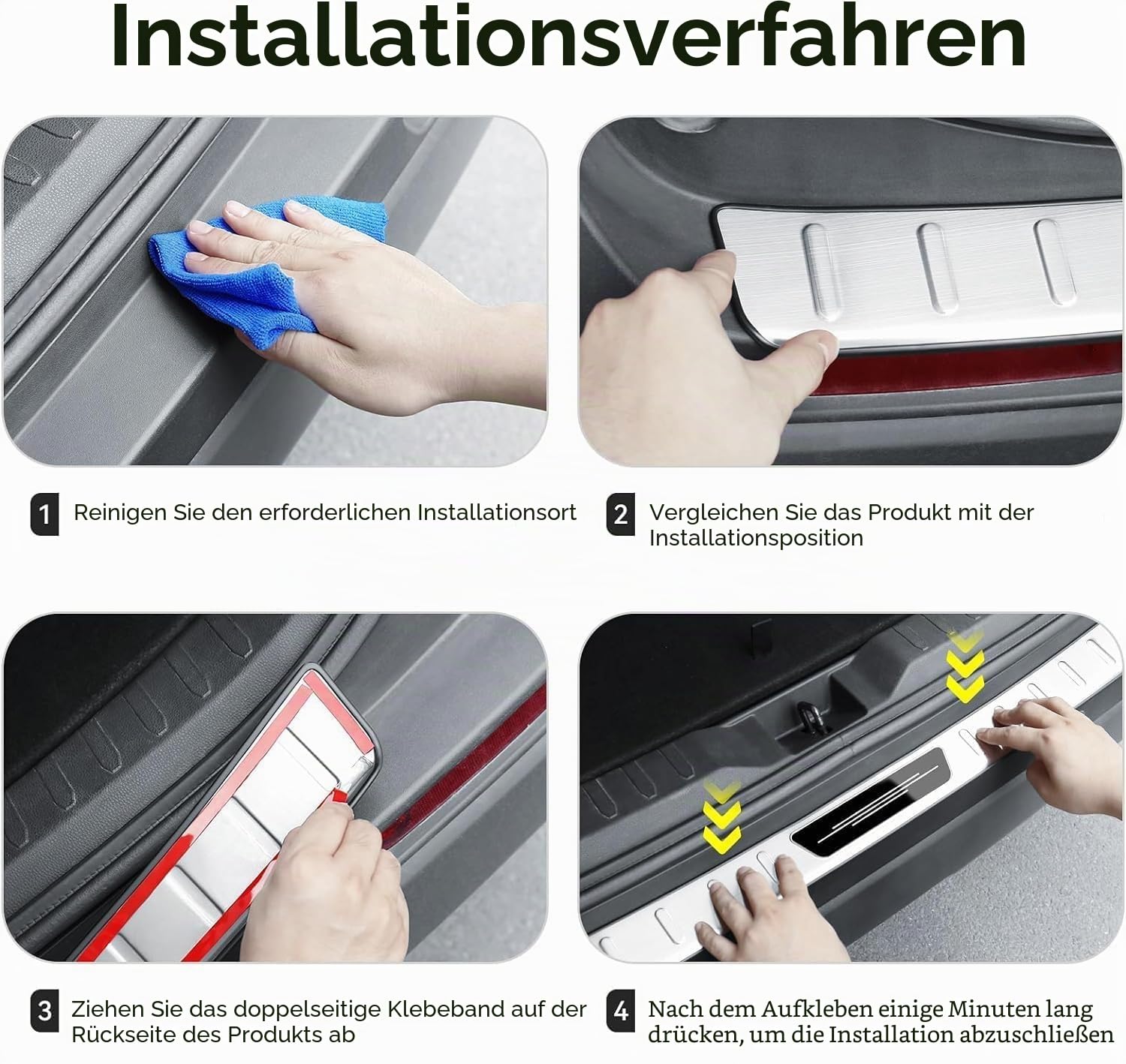 Installationsverfahren

1 Reinigen Sie den erforderlichen Installationsort

2 Vergleichen Sie das Produkt mit der Installationsposition

3 Ziehen Sie das doppelseitige Klebeband auf der Rückseite des Produkts ab

4 Nach dem Aufkleben einige Minuten lang drücken, um die Installation abzuschließen