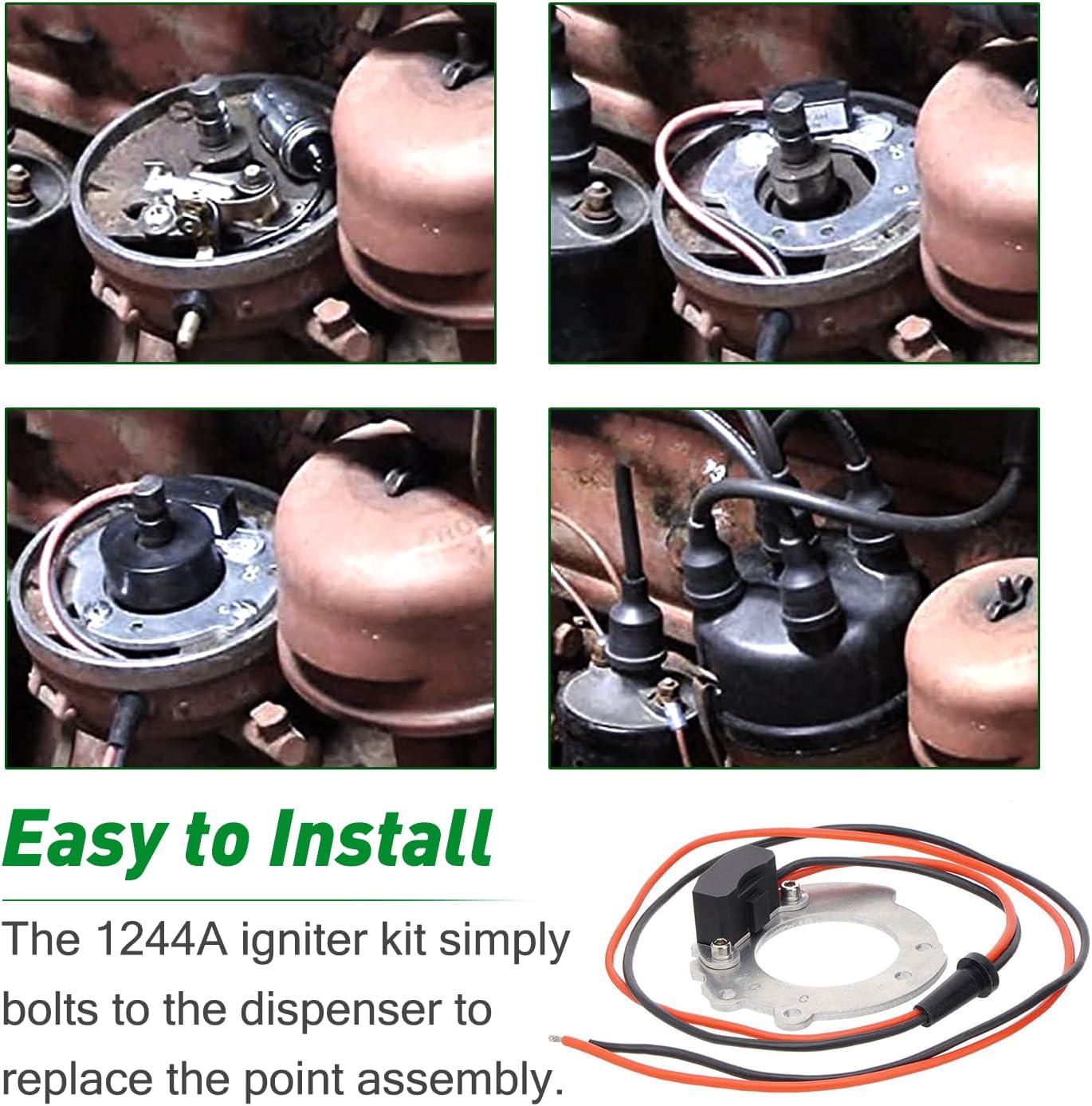 Easy to Install

The 1244A igniter kit simply bolts to the dispenser to replace the point assembly.