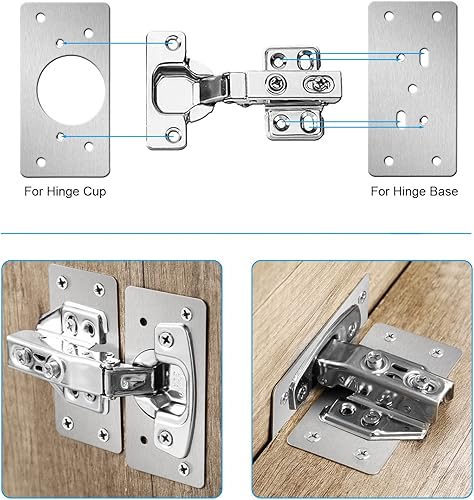 For Hinge Cup

For Hinge Base