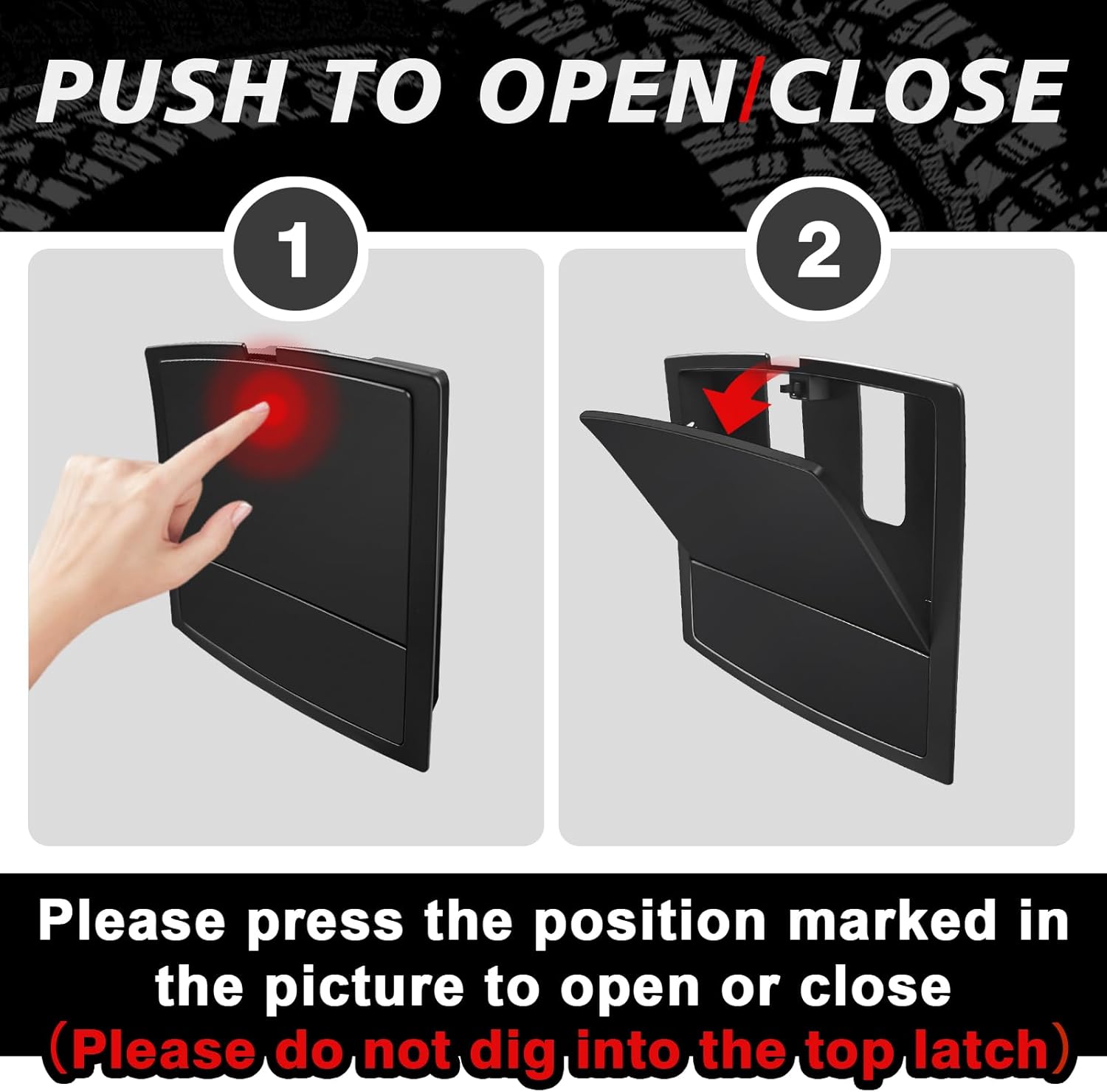 PUSH TO OPEN/CLOSE

1

2

Please press the position marked in the picture to open or close
（Please do not dig into the top latch）