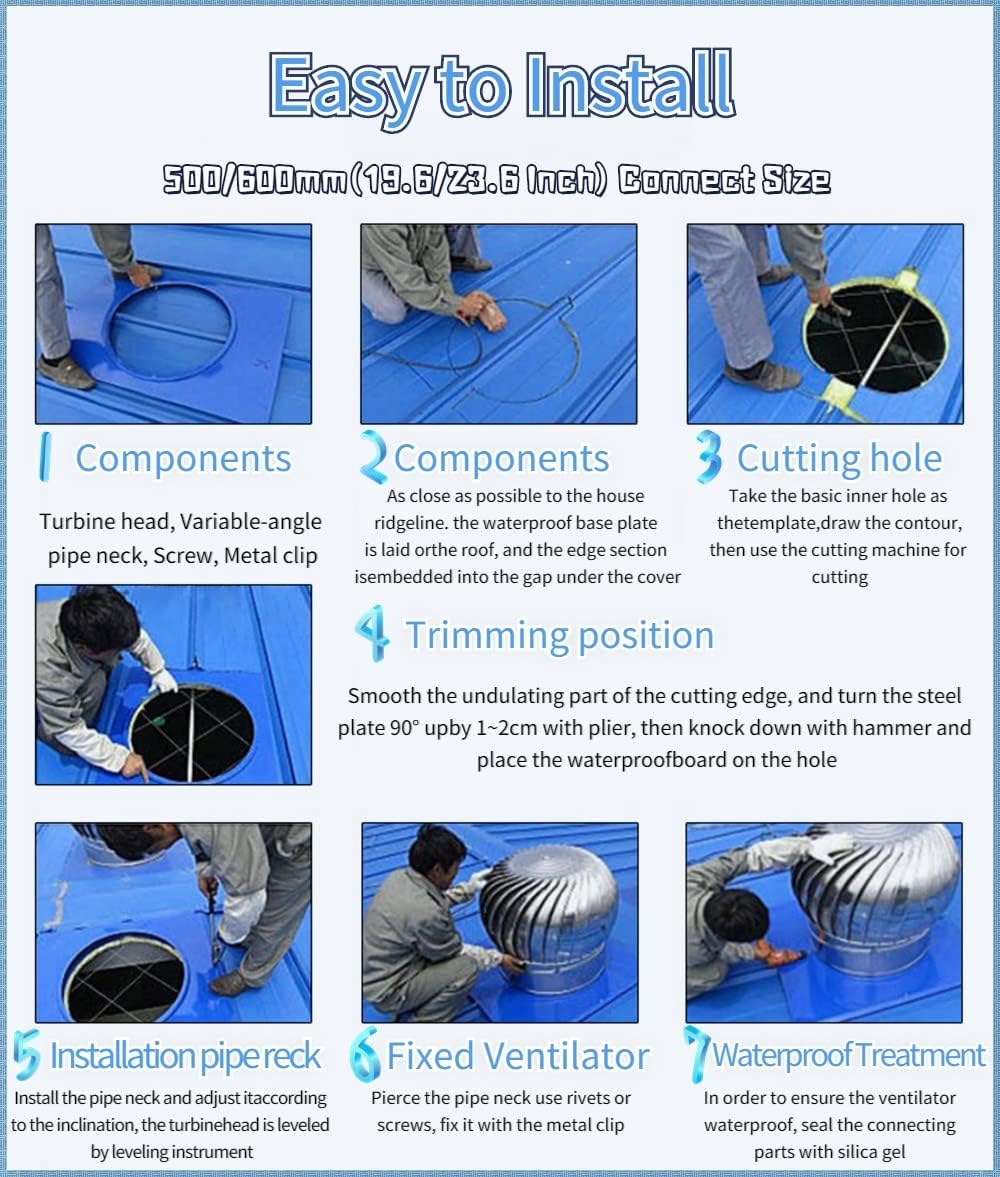 Easy to Install

500/600mm(19.6/23.6 Inch) Connect Size

1 Components

Turbine head, Variable-angle pipe neck, Screw, Metal clip

2 Components

As close as possible to the house ridgeline. the waterproof base plate is laid orthe roof, and the edge section isembedded into the gap under the cover

3 Cutting hole

Take the basic inner hole as thetemplate,draw the contour, then use the cutting machine for cutting

4 Trimming position

Smooth the undulating part of the cutting edge, and turn the steel plate 90° upby 1~2cm with plier, then knock down with hammer and place the waterproofboard on the hole

5 Installation pipe reck

Install the pipe neck and adjust itaccording to the inclination, the turbinehead is leveled by leveling instrument

6 Fixed Ventilator

Pierce the pipe neck use rivets or screws, fix it with the metal clip

7 Waterproof Treatment

In order to ensure the ventilator waterproof, seal the connecting parts with silica gel