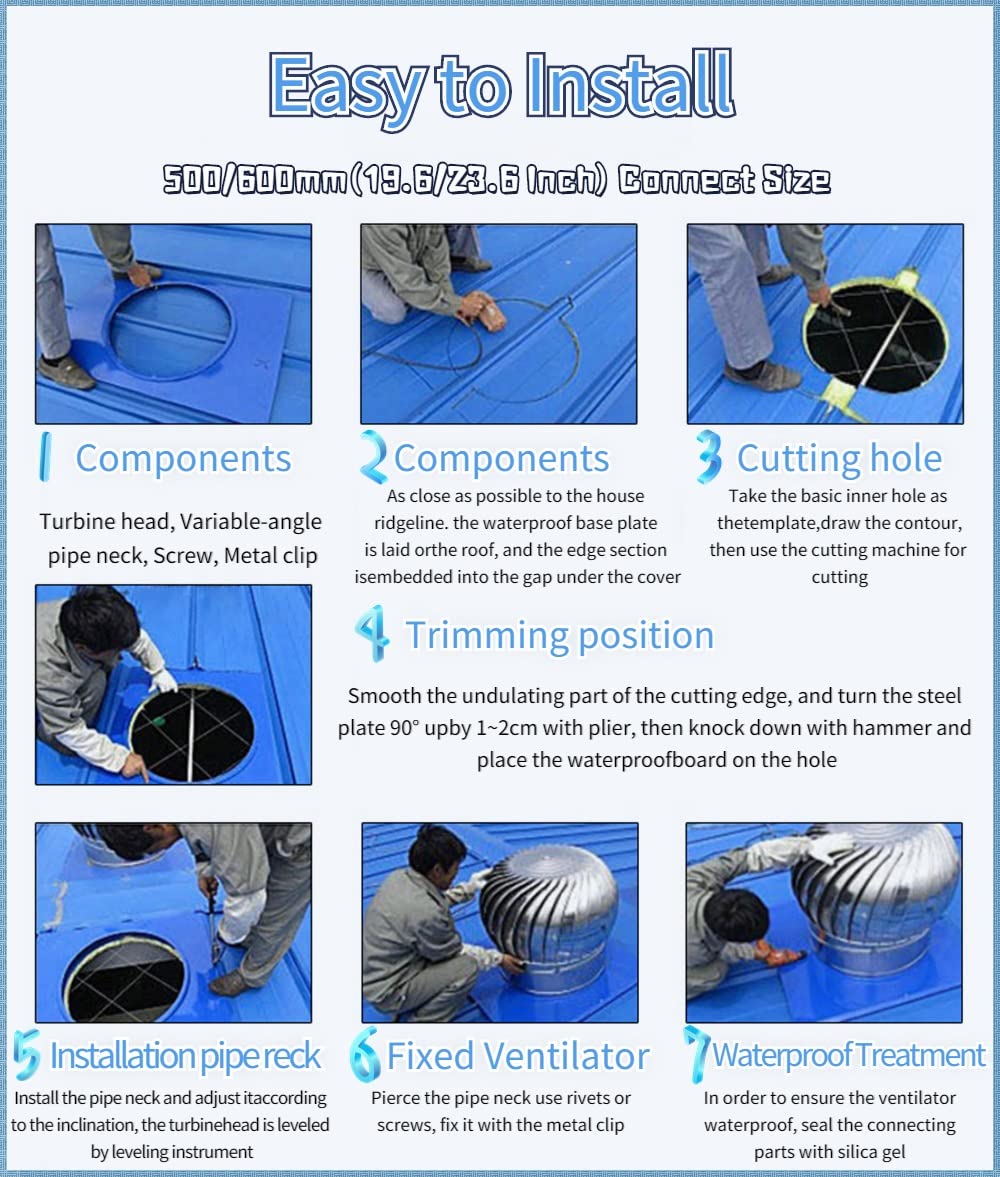 Easy to Install

500/600mm(19.6/23.6 Inch) Connect Size

1 Components

Turbine head, Variable-angle pipe neck, Screw, Metal clip

2 Components

As close as possible to the house ridgeline. the waterproof base plate is laid orthe roof, and the edge section isembedded into the gap under the cover

3 Cutting hole

Take the basic inner hole as thetemplate,draw the contour, then use the cutting machine for cutting

4 Trimming position

Smooth the undulating part of the cutting edge, and turn the steel plate 90° upby 1~2cm with plier, then knock down with hammer and place the waterproofboard on the hole

5 Installation pipe reck

Install the pipe neck and adjust itaccording to the inclination, the turbinehead is leveled by leveling instrument

6 Fixed Ventilator

Pierce the pipe neck use rivets or screws, fix it with the metal clip

7 Waterproof Treatment

In order to ensure the ventilator waterproof, seal the connecting parts with silica gel