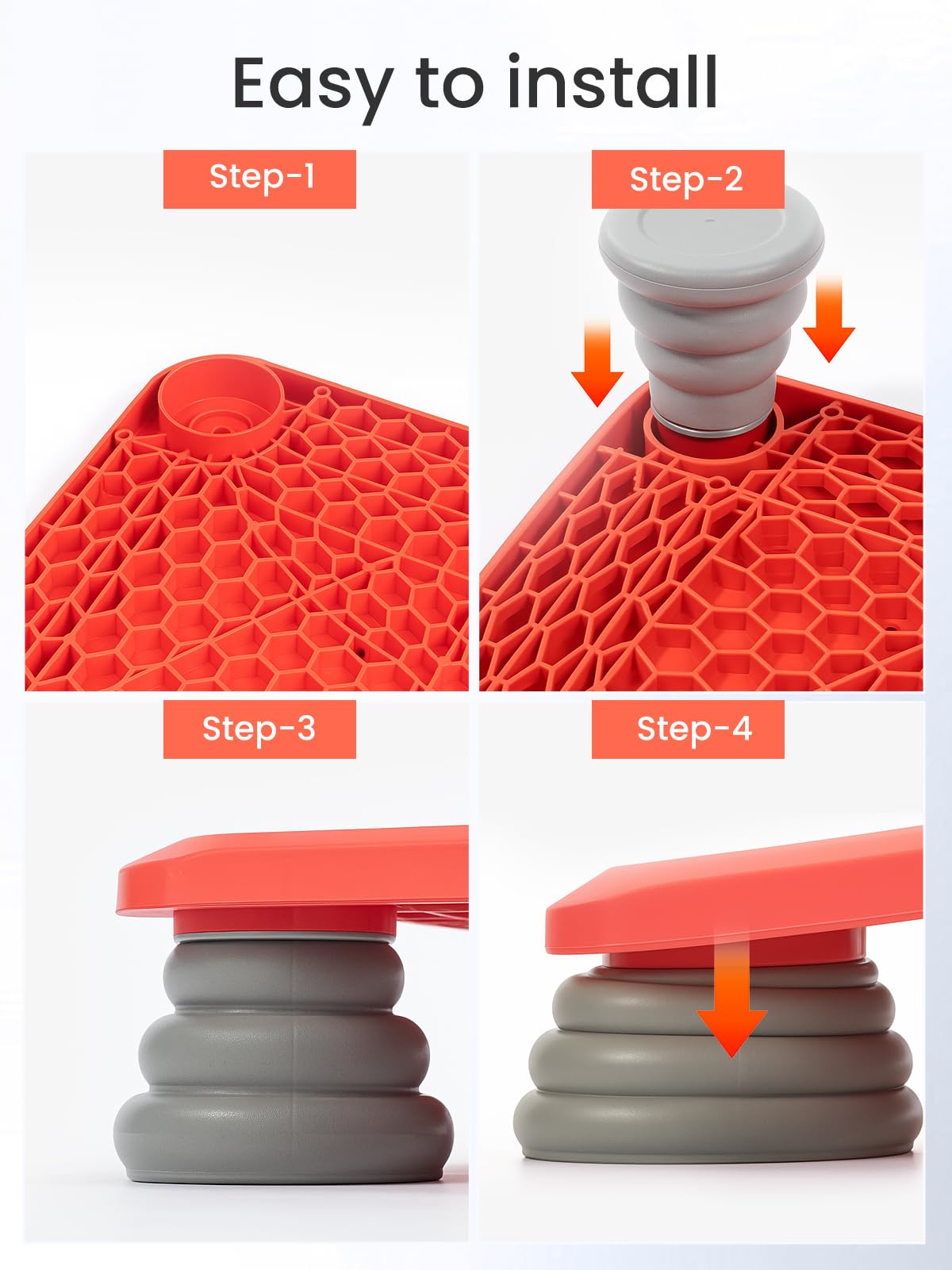 Easy to install

Step-1

Step-2

Step-3

Step-4