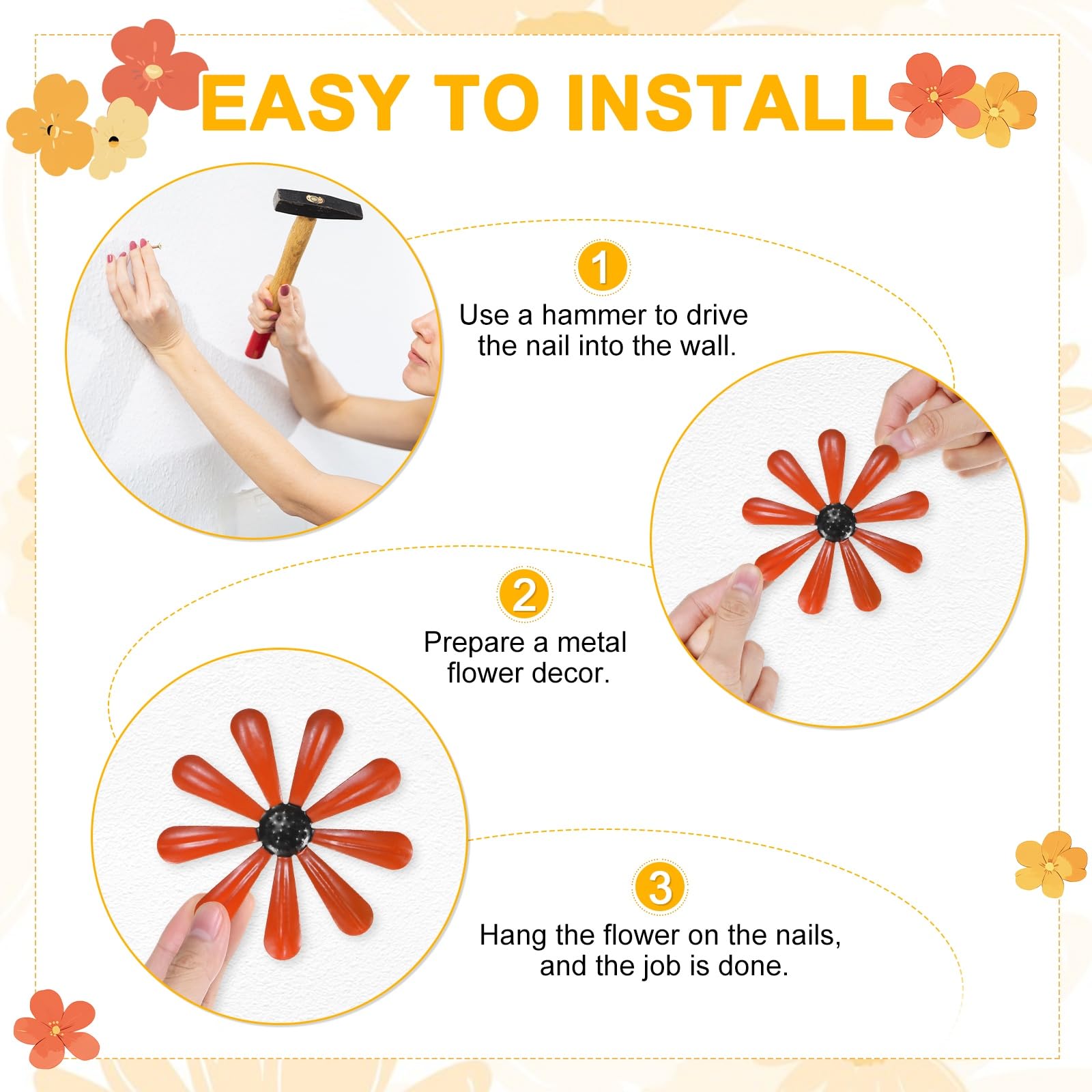 EASY TO INSTALL

1
Use a hammer to drive the nail into the wall.

2
Prepare a metal flower decor.

3
Hang the flower on the nails, and the job is done.