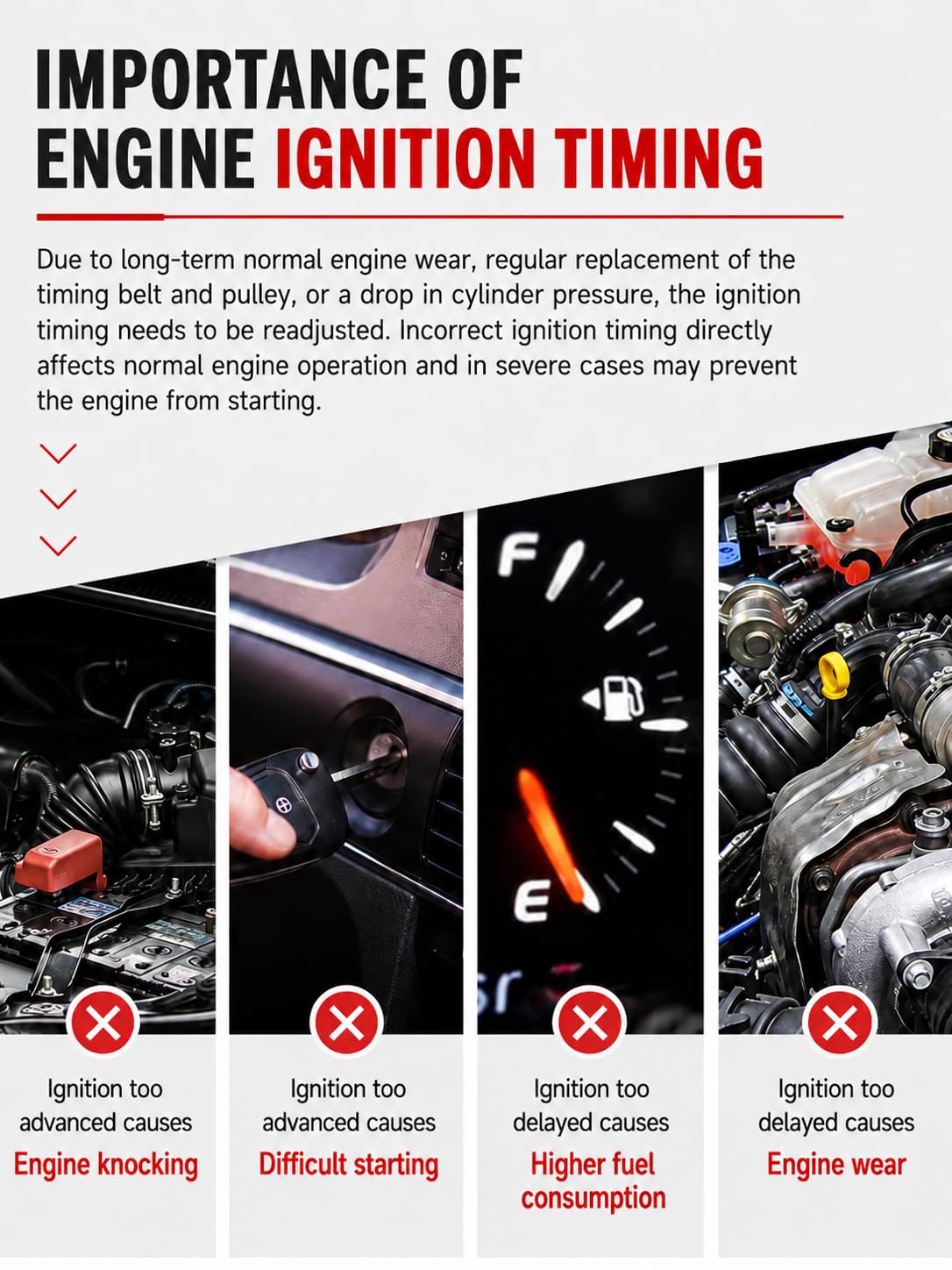 IMPORTANCE OF ENGINE IGNITION TIMING

Due to long-term normal engine wear, regular replacement of the timing belt and pulley, or a drop in cylinder pressure, the ignition timing needs to be readjusted. Incorrect ignition timing directly affects normal engine operation and in severe cases may prevent the engine from starting.

F

E

Ignition too advanced causes
Engine knocking

Ignition too advanced causes
Difficult starting

Ignition too delayed causes
Higher fuel consumption

Ignition too delayed causes
Engine wear