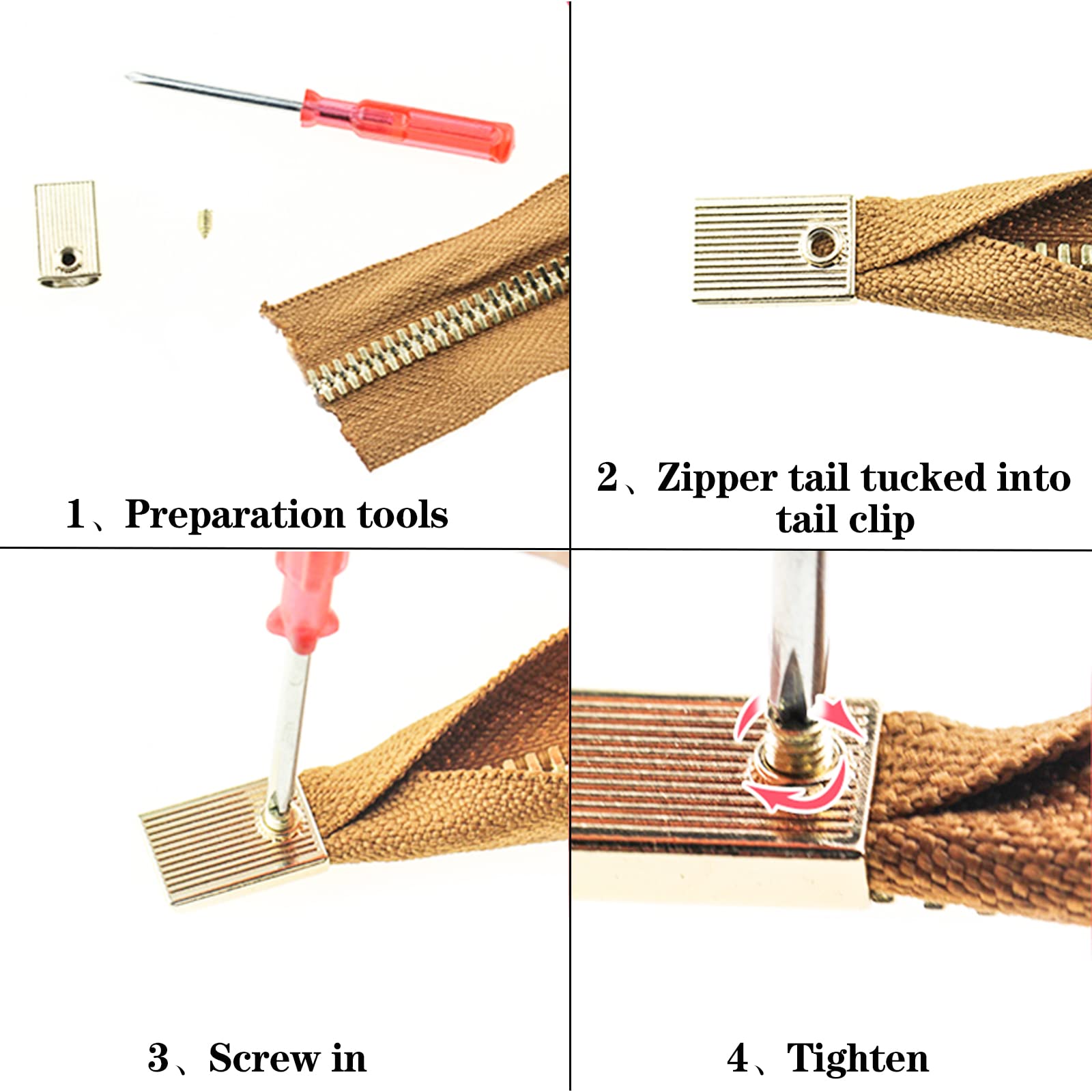 1、Preparation tools

2、Zipper tail tucked into tail clip

3、Screw in

4、Tighten