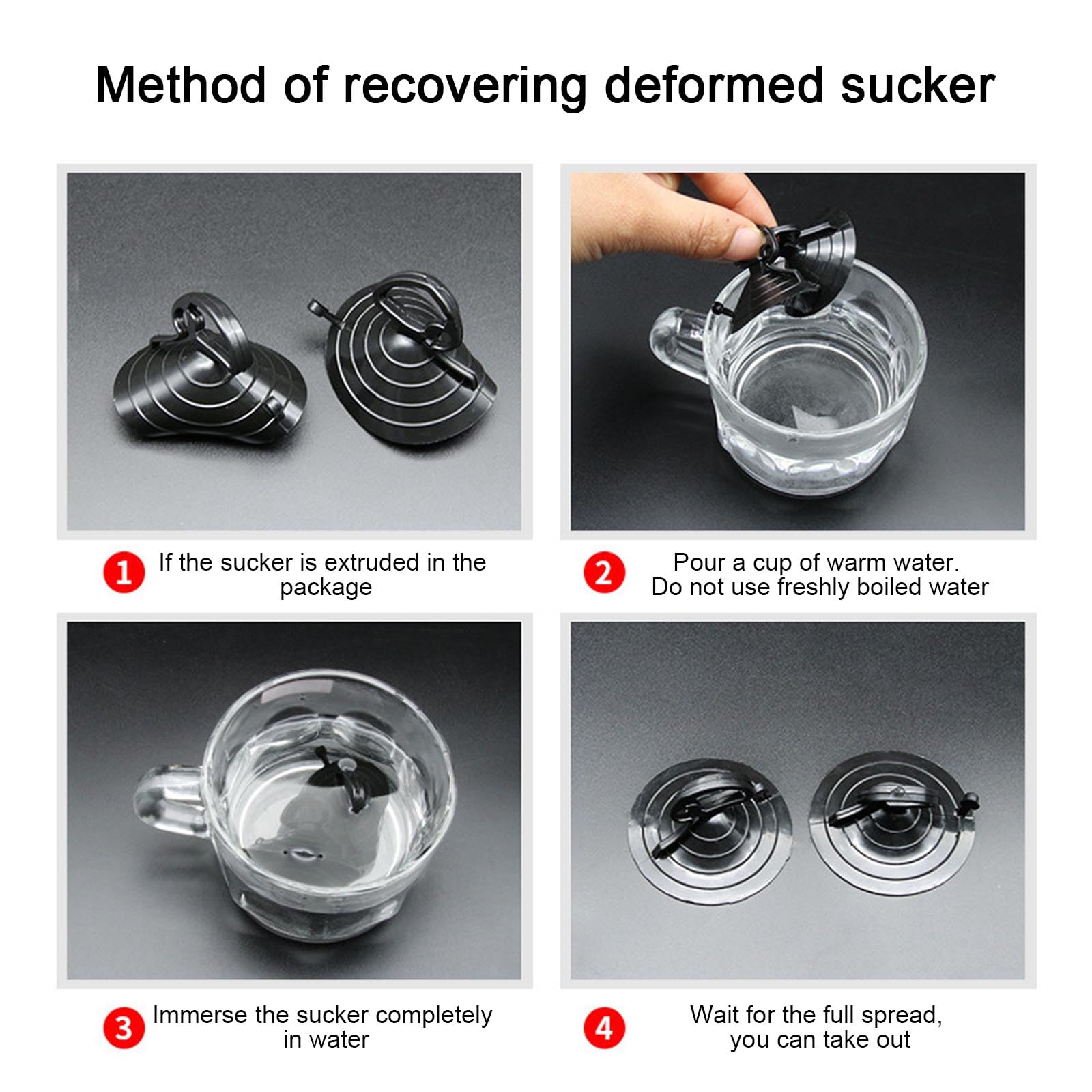 Method of recovering deformed sucker

1 If the sucker is extruded in the package

2 Pour a cup of warm water. Do not use freshly boiled water

3 Immerse the sucker completely in water

4 Wait for the full spread, you can take out