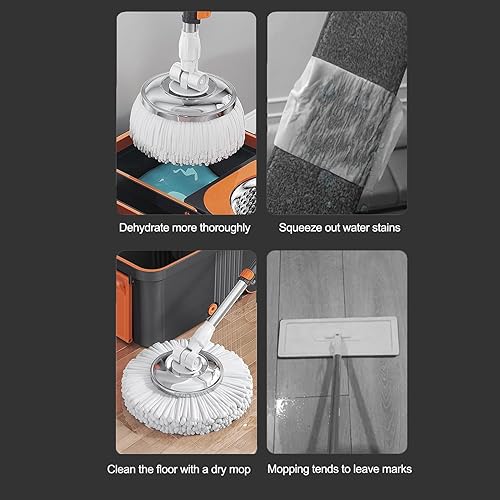 Dehydrate more thoroughly

Squeeze out water stains

Clean the floor with a dry mop

Mopping tends to leave marks