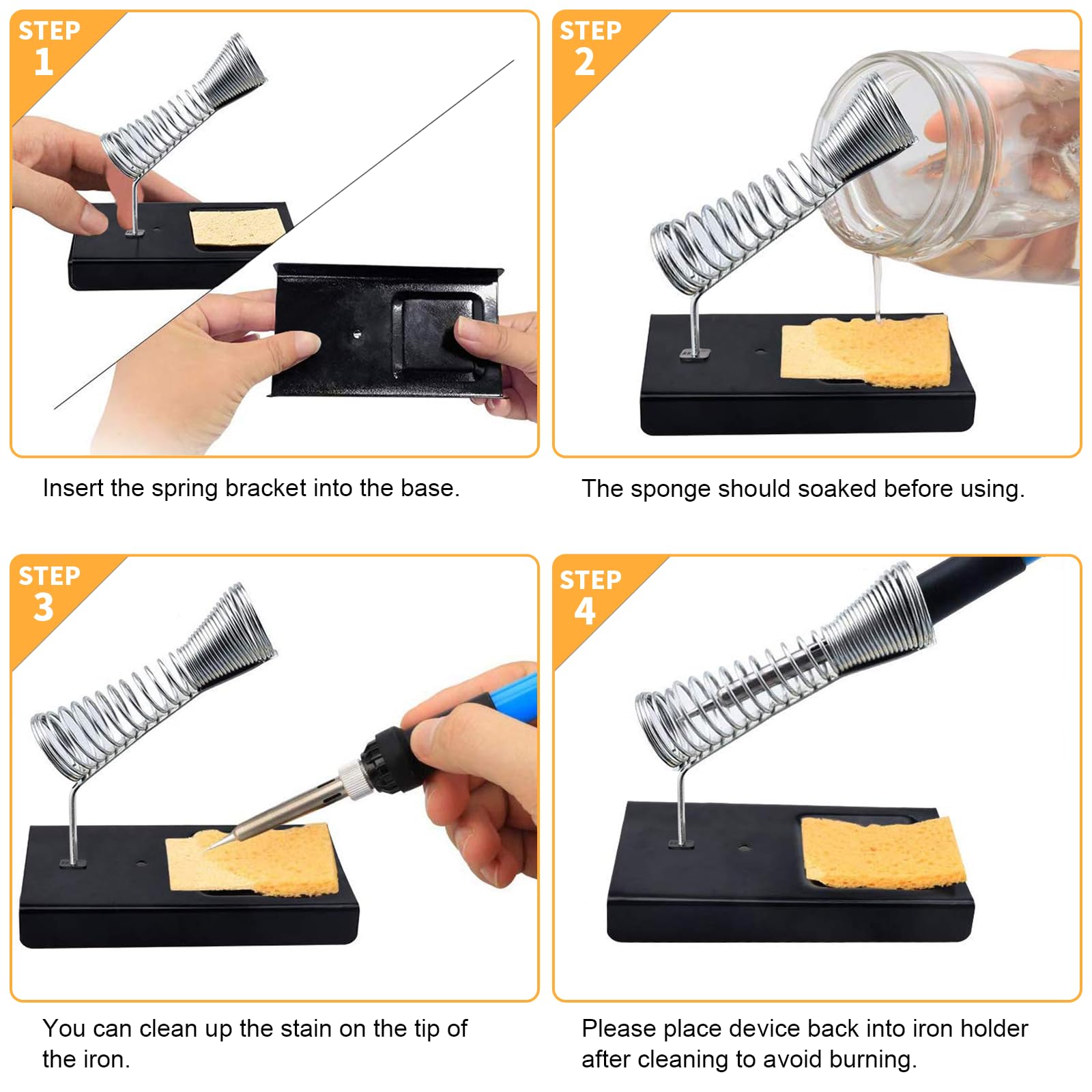 STEP 1

Insert the spring bracket into the base.

STEP 2

The sponge should soaked before using.

STEP 3

You can clean up the stain on the tip of the iron.

STEP 4

Please place device back into iron holder after cleaning to avoid burning.