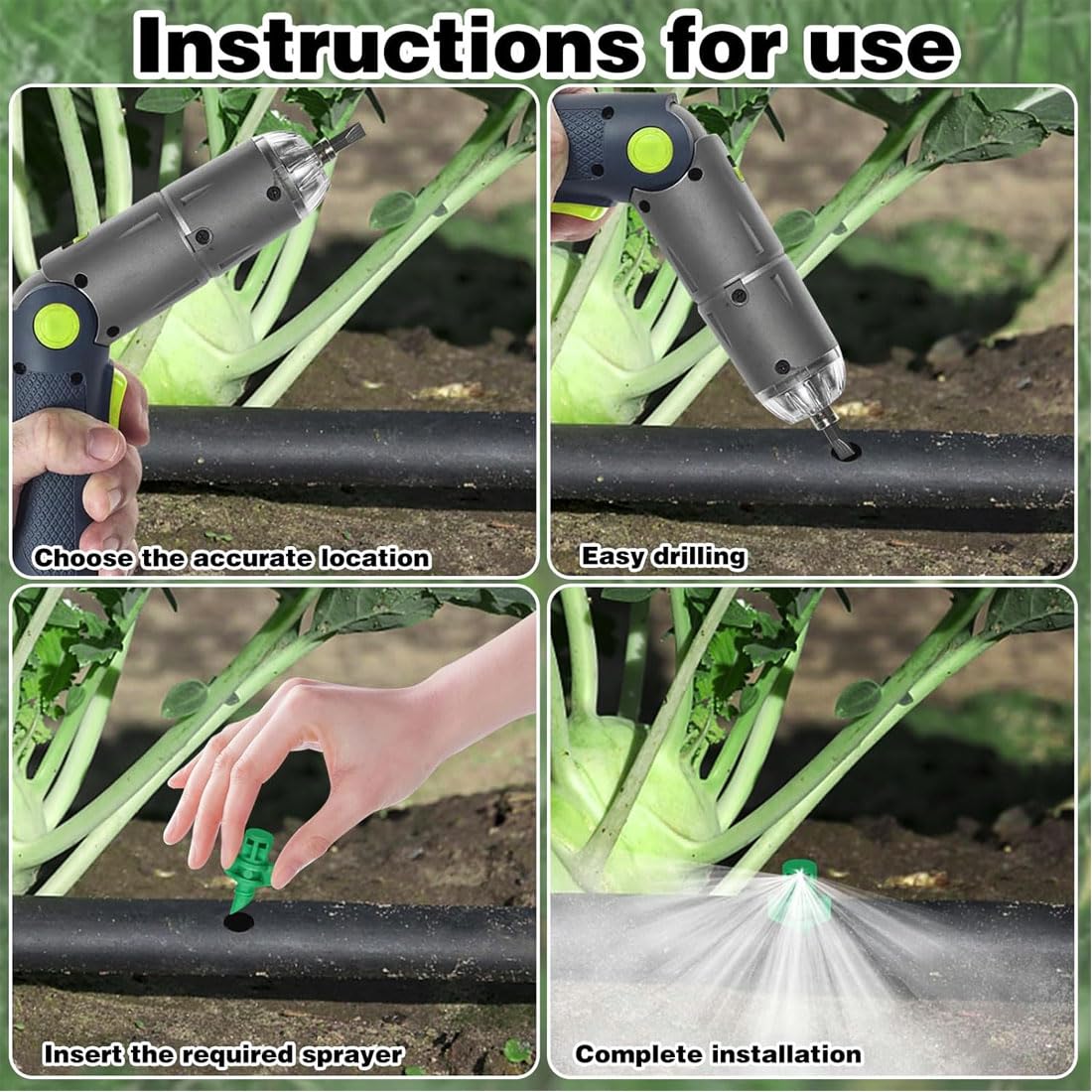 Instructions for use

Choose the accurate location

Easy drilling

Insert the required sprayer

Complete installation