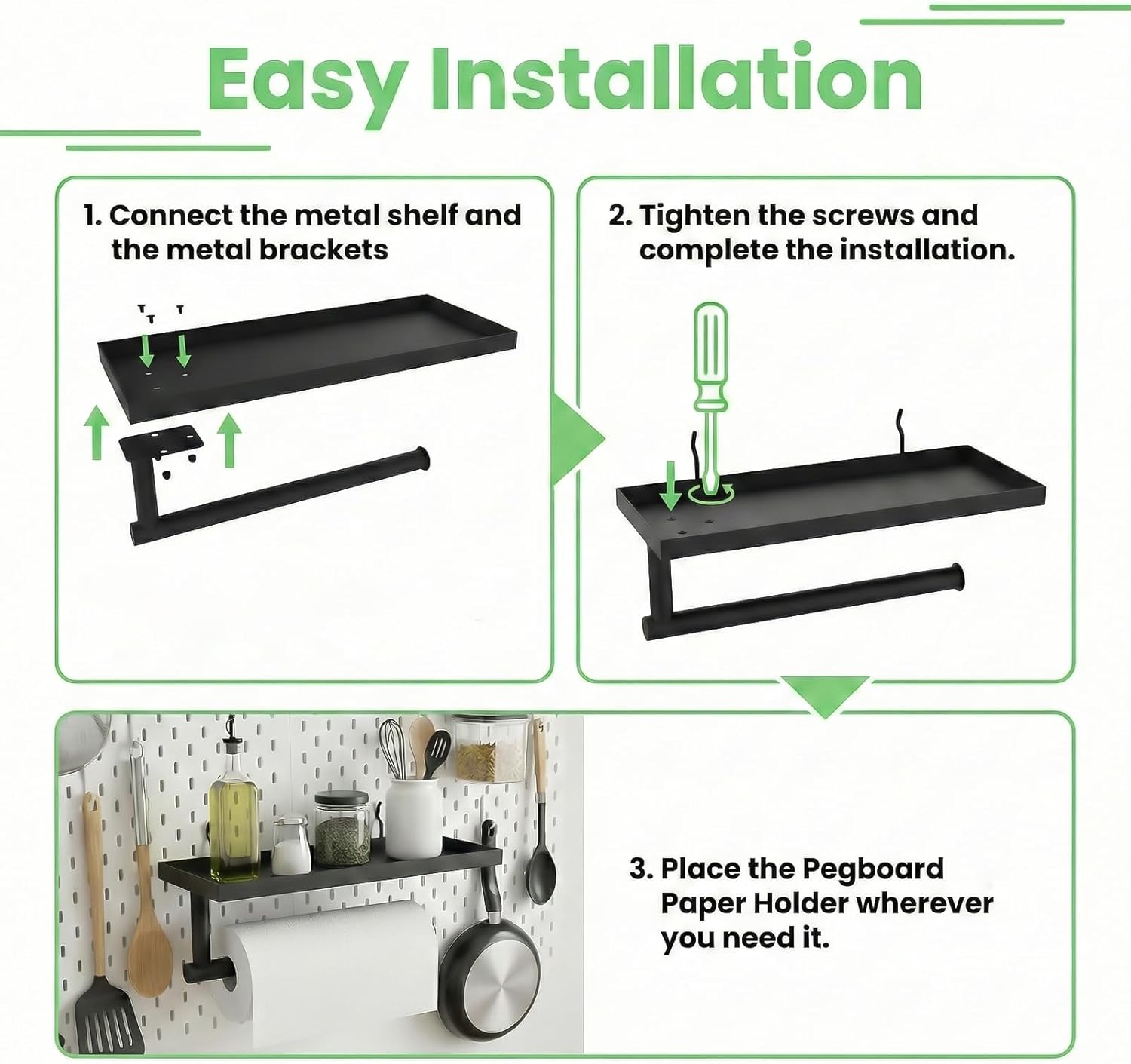 Easy Installation

1. Connect the metal shelf and the metal brackets

2. Tighten the screws and complete the installation.

3. Place the Pegboard Paper Holder wherever you need it.