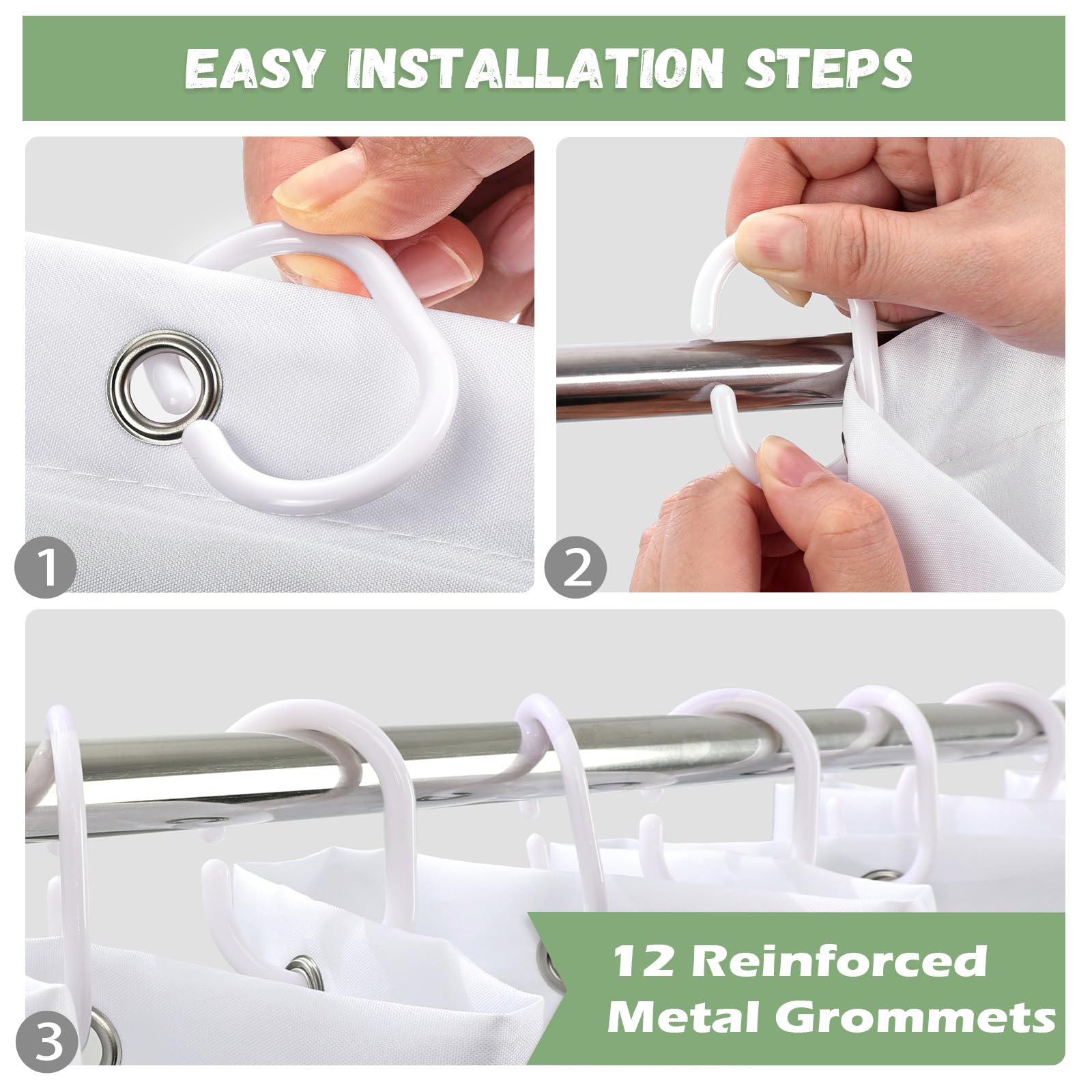 EASY INSTALLATION STEPS

1

2

3

12 Reinforced Metal Grommets