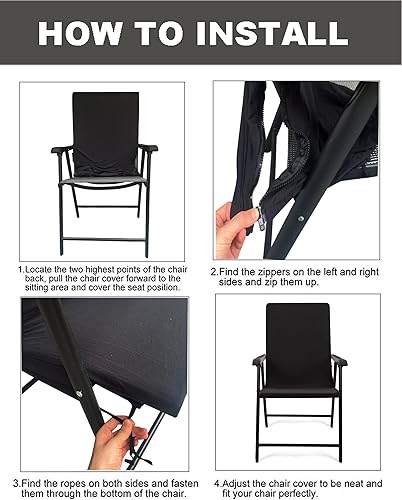 HOW TO INSTALL

1.Locate the two highest points of the chair back, pull the chair cover forward to the sitting area and cover the seat position.

2.Find the zippers on the left and right sides and zip them up.

3.Find the ropes on both sides and fasten them through the bottom of the chair.

4.Adjust the chair cover to be neat and fit your chair perfectly.