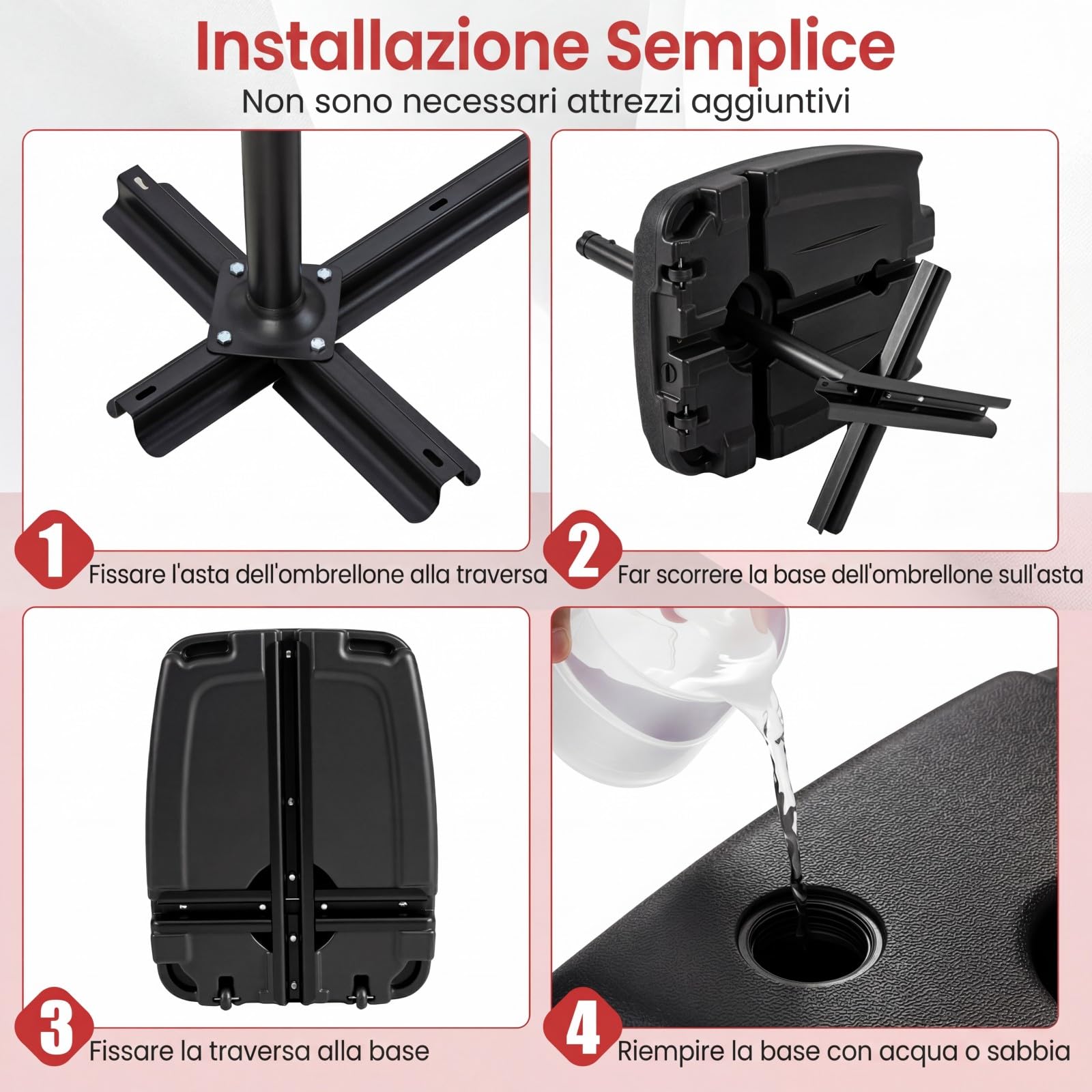 Installazione Semplice

Non sono necessari attrezzi aggiuntivi

1

Fissare l'asta dell'ombrellone alla traversa

2

Far scorrere la base dell'ombrellone sull'asta

3

Fissare la traversa alla base

4

Riempire la base con acqua o sabbia