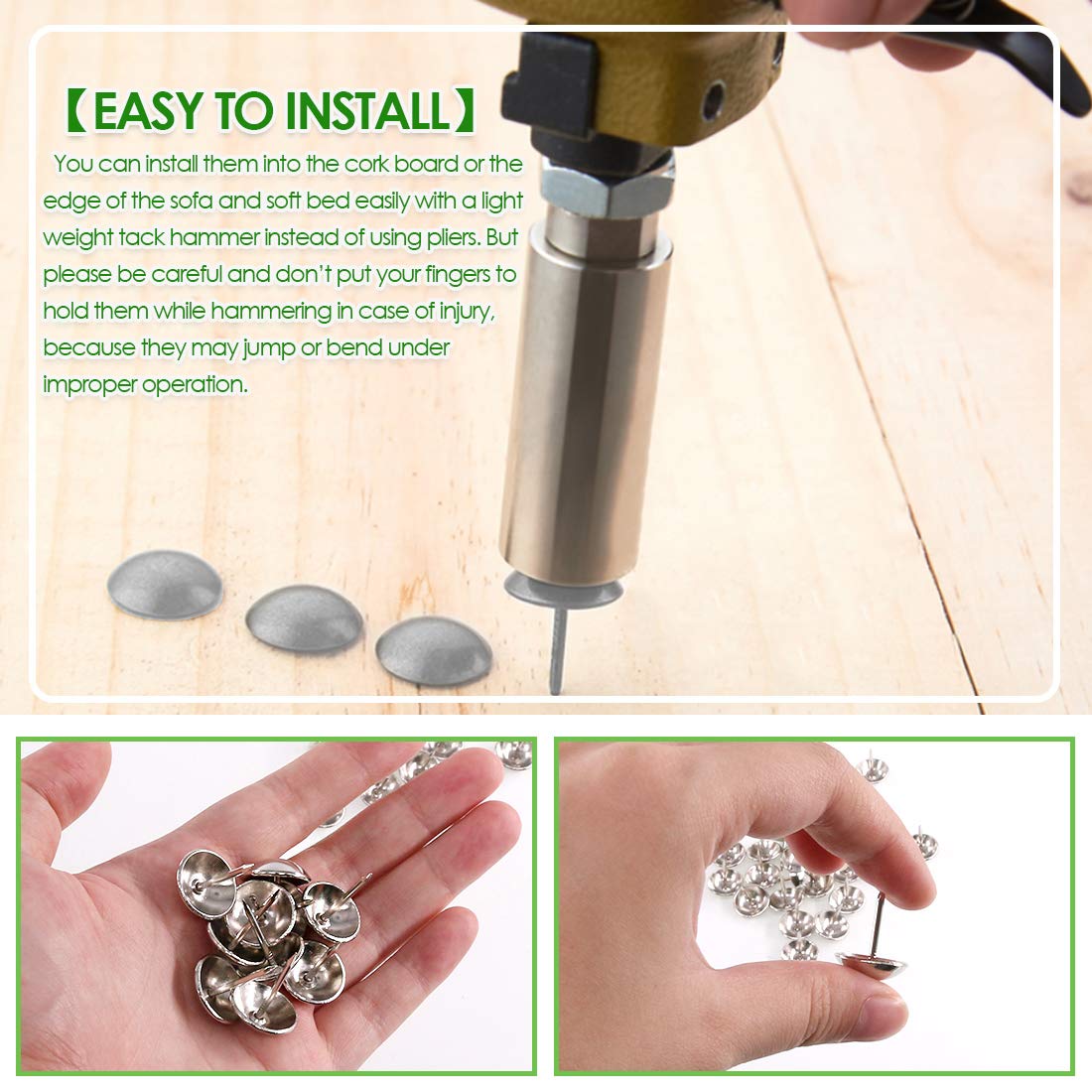 【EASY TO INSTALL】

You can install them into the cork board or the edge of the sofa and soft bed easily with a light weight tack hammer instead of using pliers. But please be careful and don't put your fingers to hold them while hammering in case of injury, because they may jump or bend under improper operation.