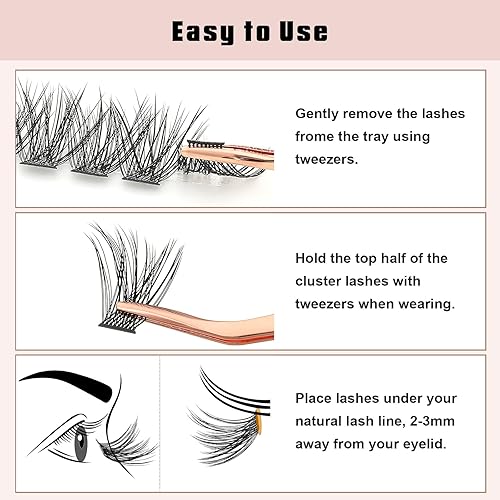 Easy to Use

Gently remove the lashes frome the tray using tweezers.

Hold the top half of the cluster lashes with tweezers when wearing.

Place lashes under your natural lash line, 2-3mm away from your eyelid.