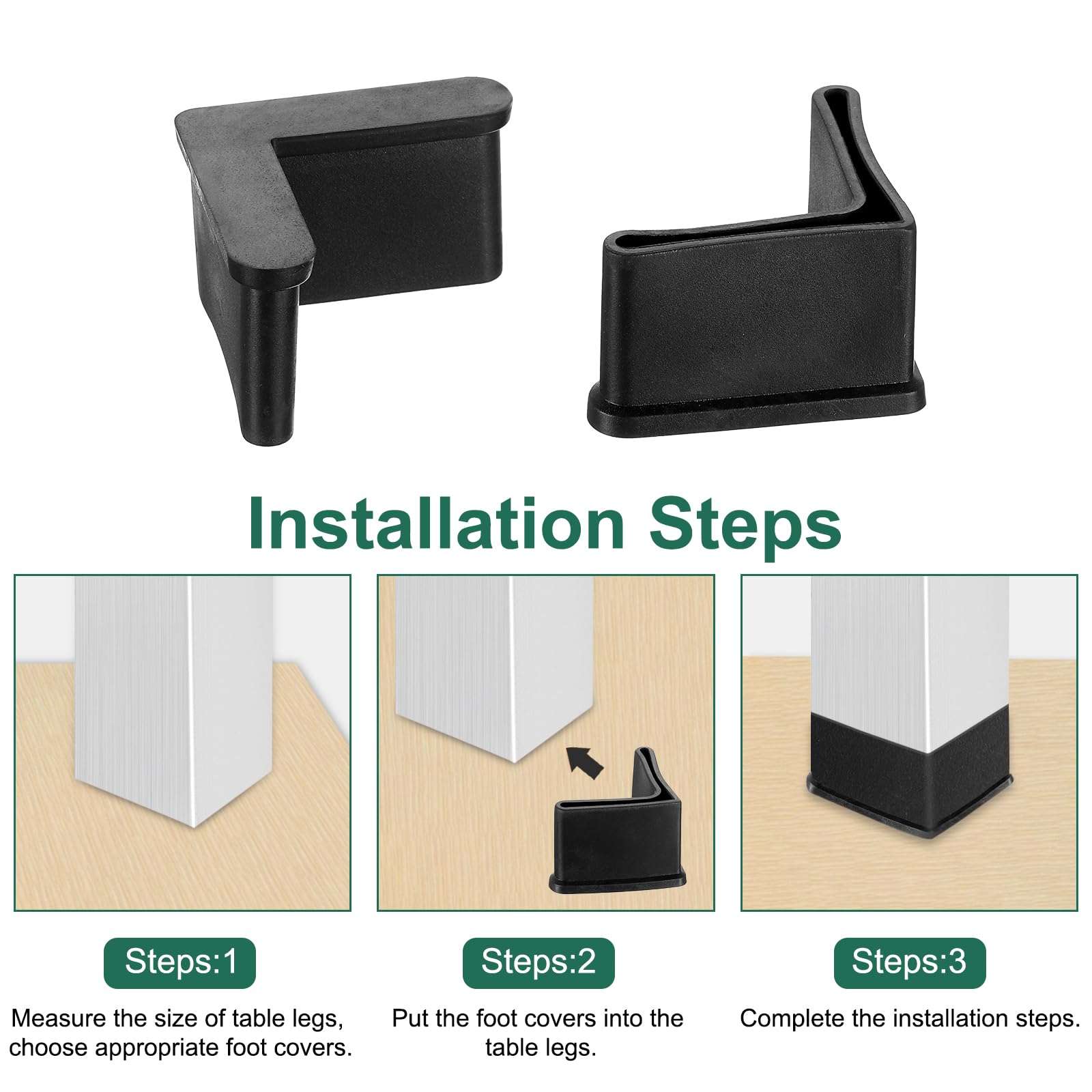 Installation Steps

Steps:1

Measure the size of table legs, choose appropriate foot covers.

Steps:2

Put the foot covers into the table legs.

Steps:3

Complete the installation steps.