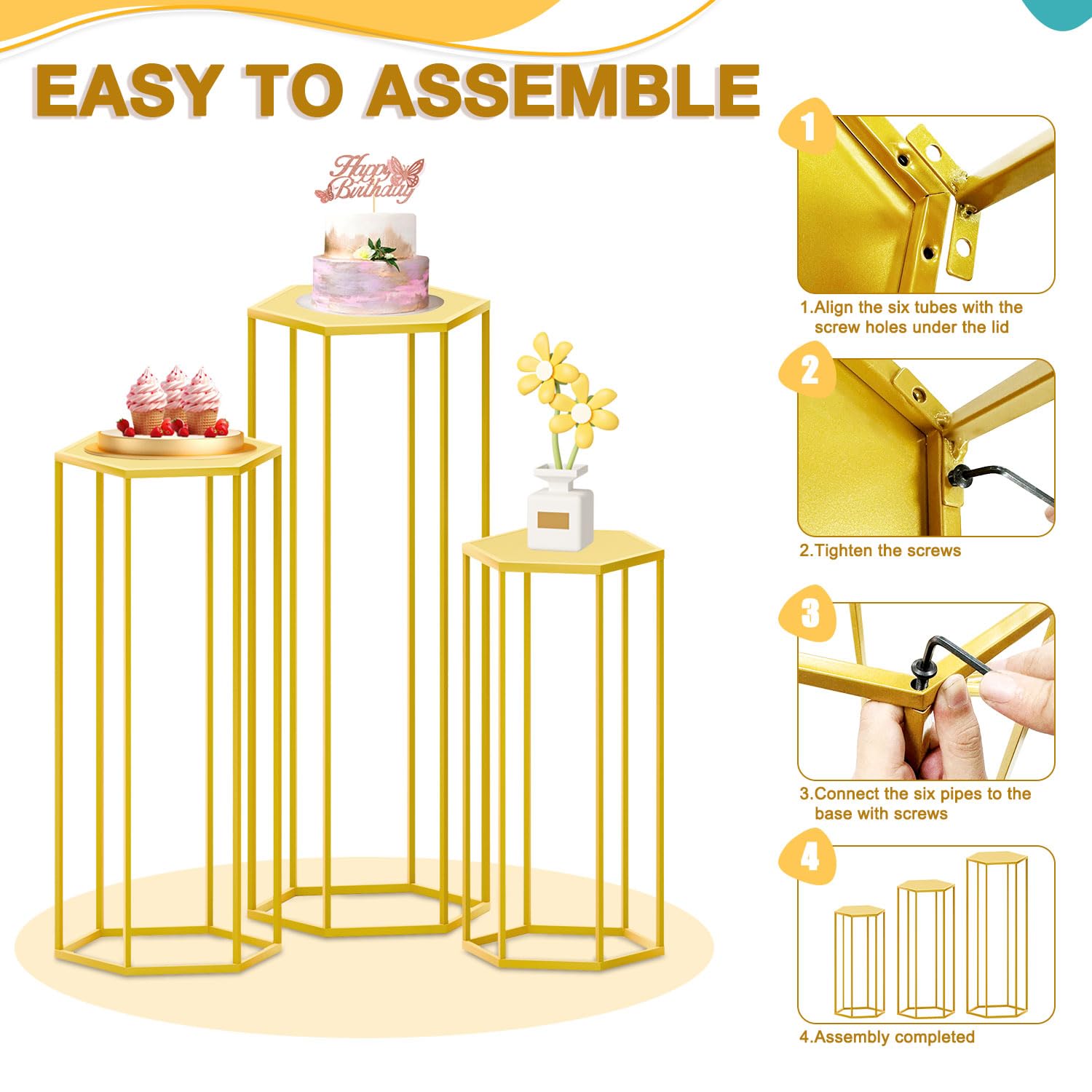 EASY TO ASSEMBLE

Happy Birthday

1

1.Align the six tubes with the screw holes under the lid

2

2.Tighten the screws

3

3.Connect the six pipes to the base with screws

4

4.Assembly completed