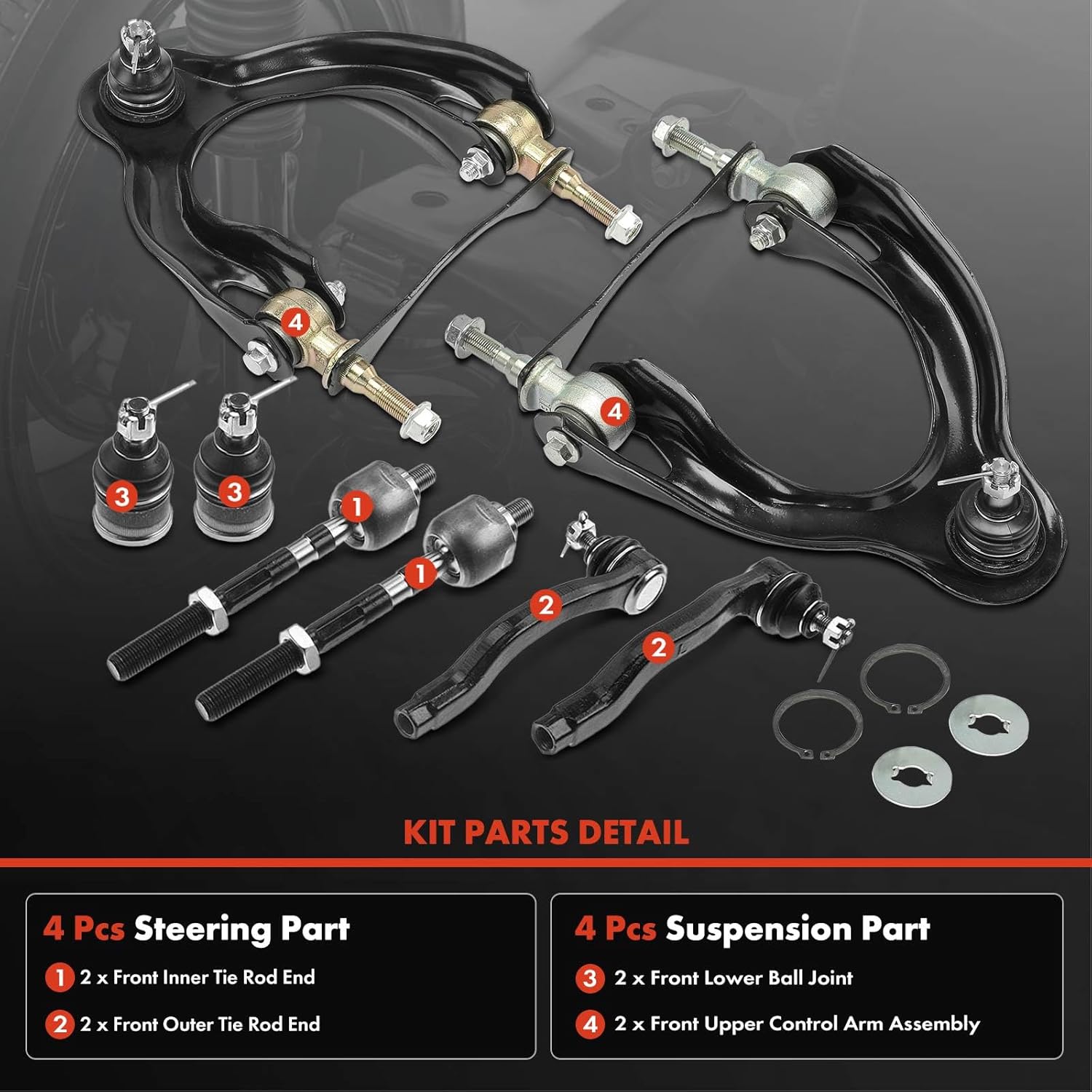 4

4

3

3

1

1

2

2

KIT PARTS DETAIL

4 Pcs Steering Part

1 2 x Front Inner Tie Rod End

2 2 x Front Outer Tie Rod End

4 Pcs Suspension Part

3 2 x Front Lower Ball Joint

4 2 x Front Upper Control Arm Assembly