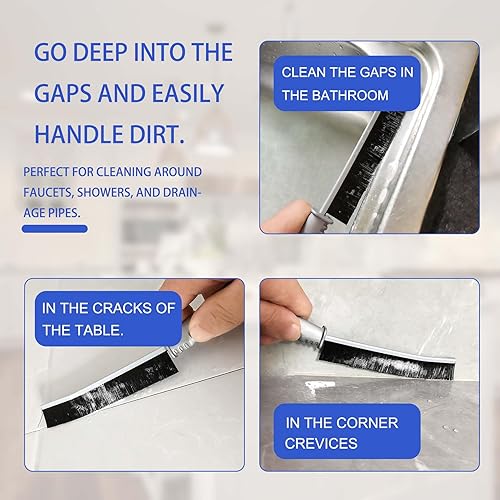 GO DEEP INTO THE GAPS AND EASILY HANDLE DIRT.

PERFECT FOR CLEANING AROUND FAUCETS, SHOWERS, AND DRAINAGE PIPES.

CLEAN THE GAPS IN THE BATHROOM

IN THE CRACKS OF THE TABLE.

IN THE CORNER CREVICES