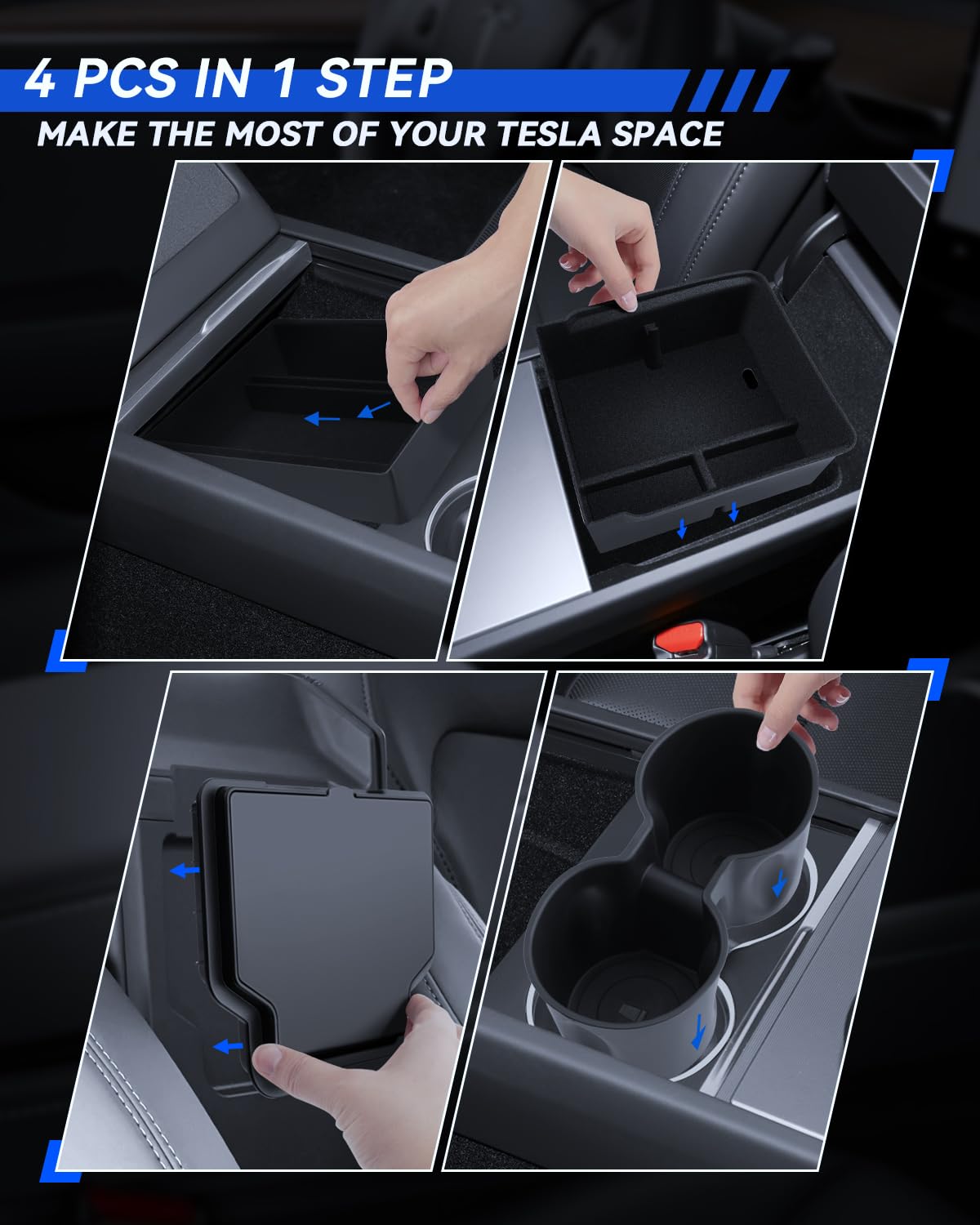 4 PCS IN 1 STEP
MAKE THE MOST OF YOUR TESLA SPACE