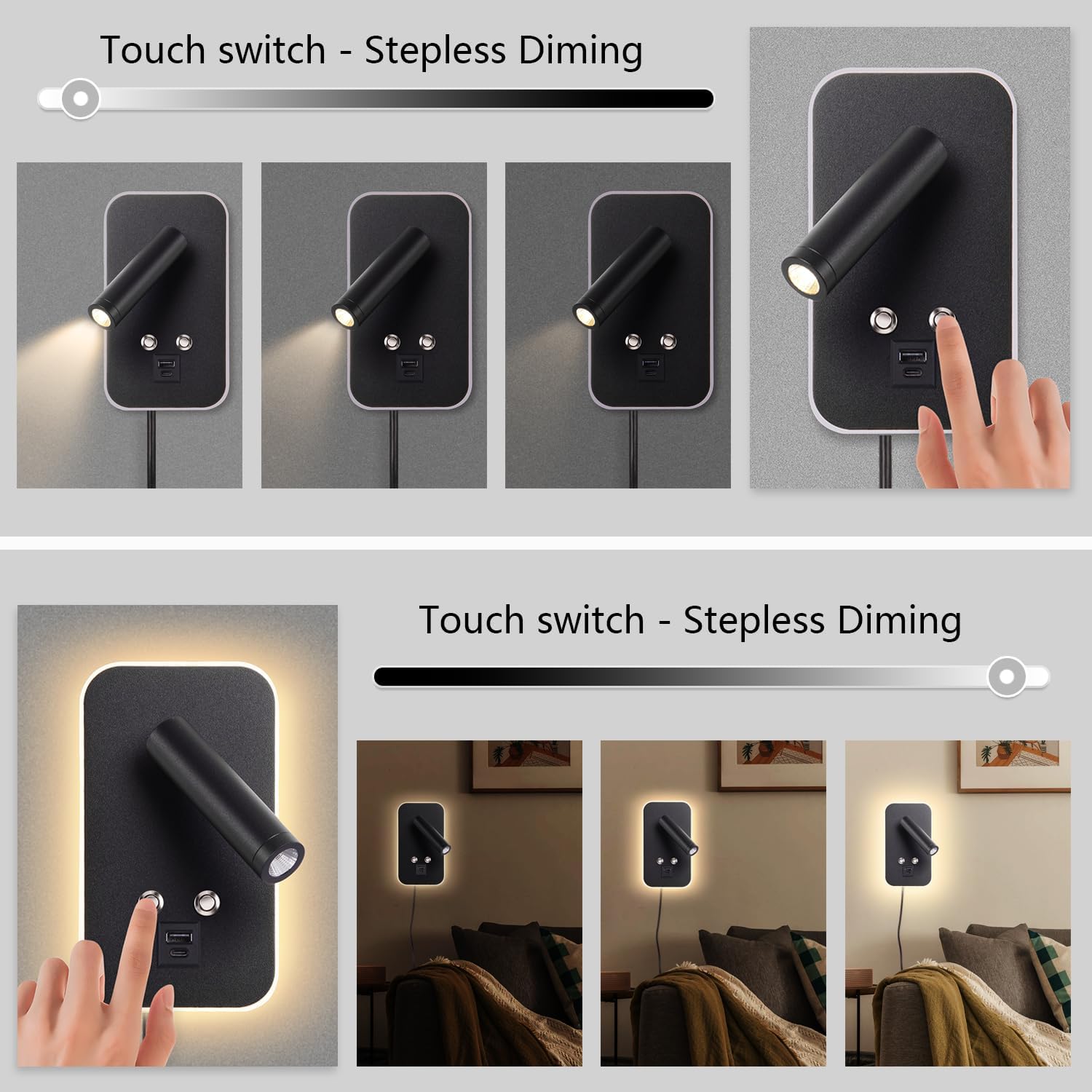 Touch switch - Stepless Diming

Touch switch - Stepless Diming