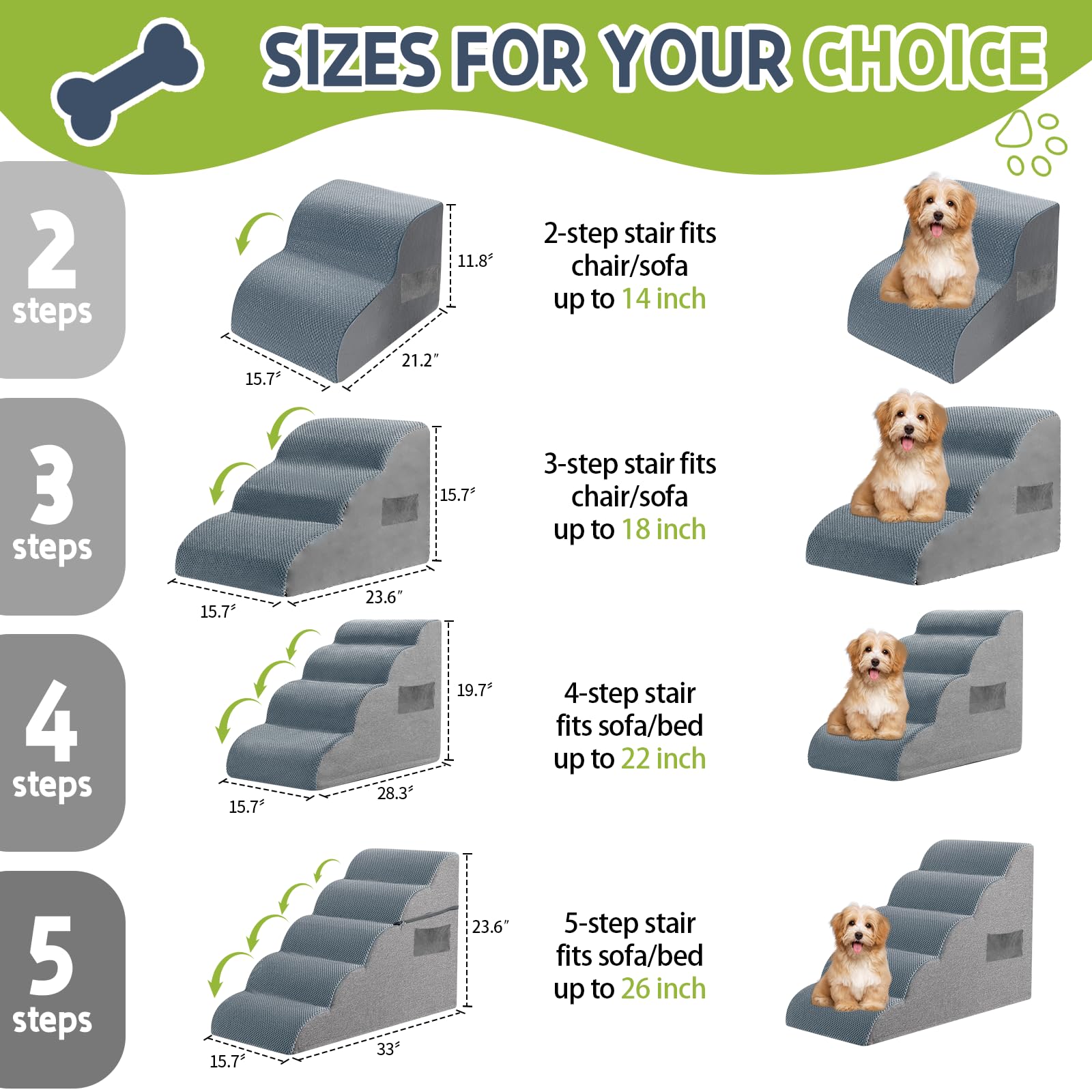 SIZES FOR YOUR CHOICE

2 steps

11.8″
15.7″
21.2″

2-step stair fits chair/sofa up to 14 inch

3 steps

15.7″
15.7″
23.6″

3-step stair fits chair/sofa up to 18 inch

4 steps

19.7″
15.7″
28.3″

4-step stair fits sofa/bed up to 22 inch

5 steps

23.6″
15.7″
33″

5-step stair fits sofa/bed up to 26 inch