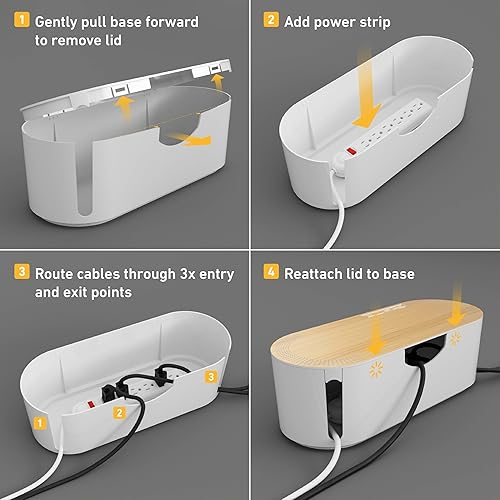 1 Gently pull base forward to remove lid

2 Add power strip

3 Route cables through 3x entry and exit points

1

2

3

4 Reattach lid to base