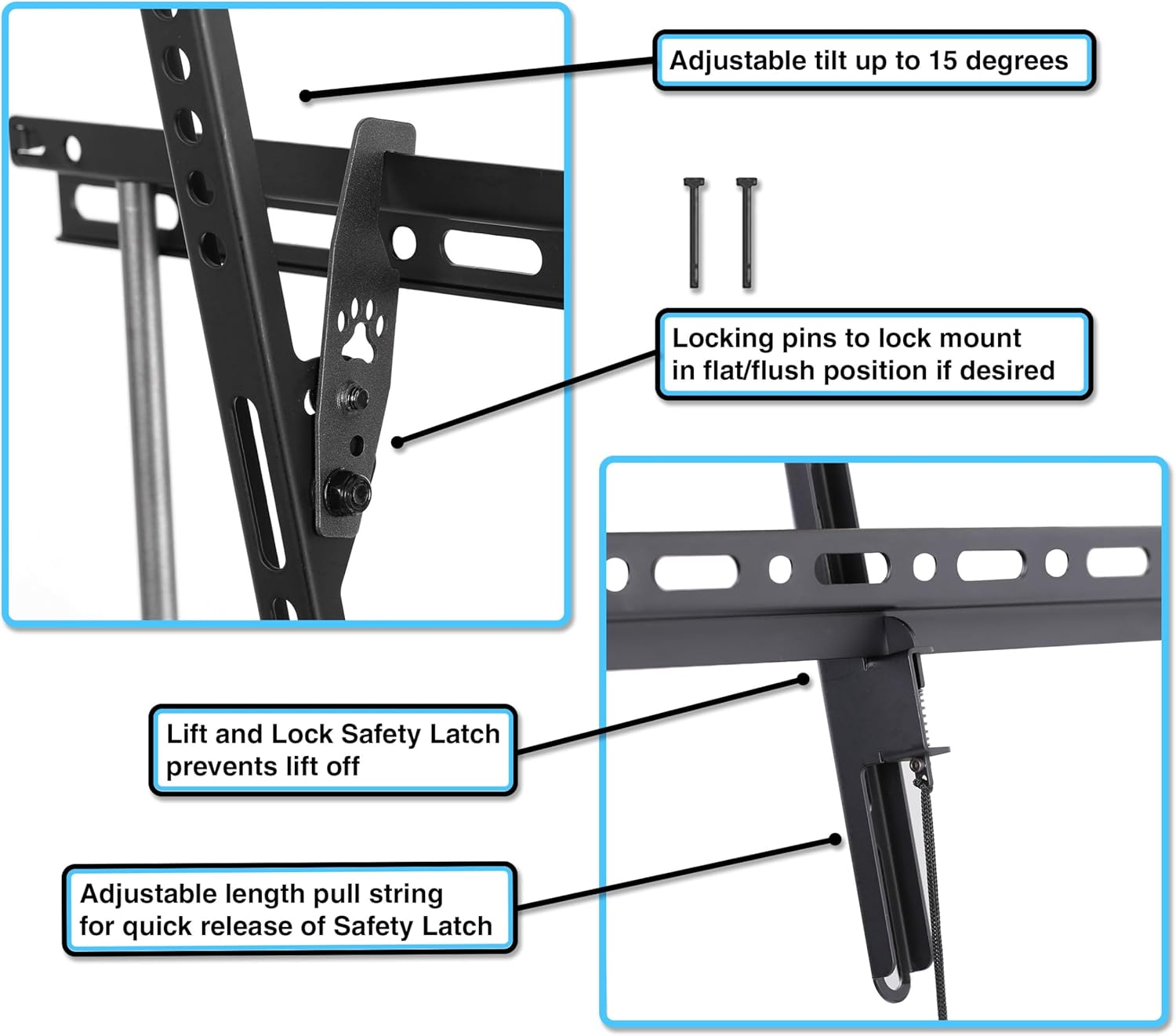 Adjustable tilt up to 15 degrees

Locking pins to lock mount in flat/flush position if desired

Lift and Lock Safety Latch prevents lift off

Adjustable length pull string for quick release of Safety Latch