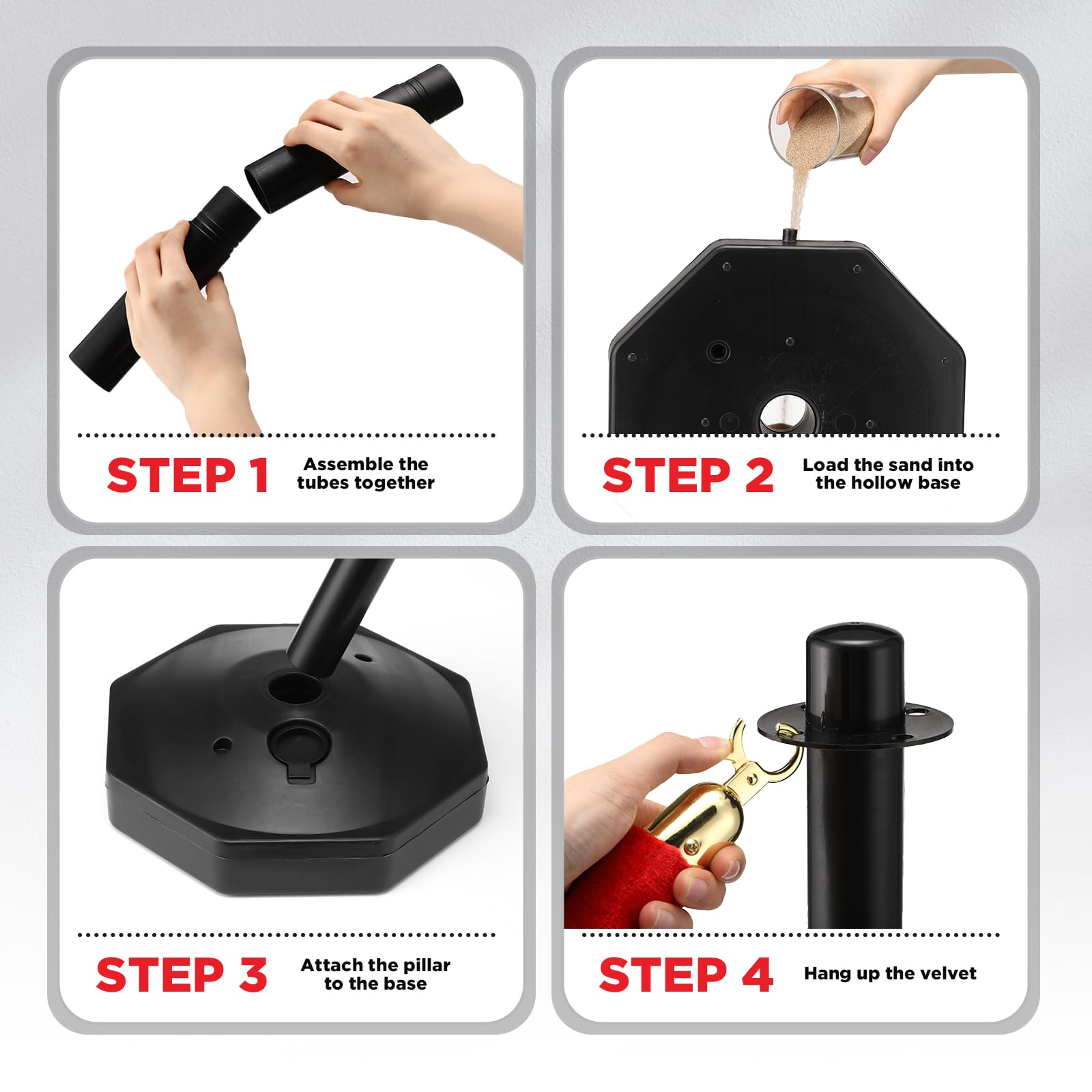 STEP 1 Assemble the tubes together

STEP 2 Load the sand into the hollow base

STEP 3 Attach the pillar to the base

STEP 4 Hang up the velvet