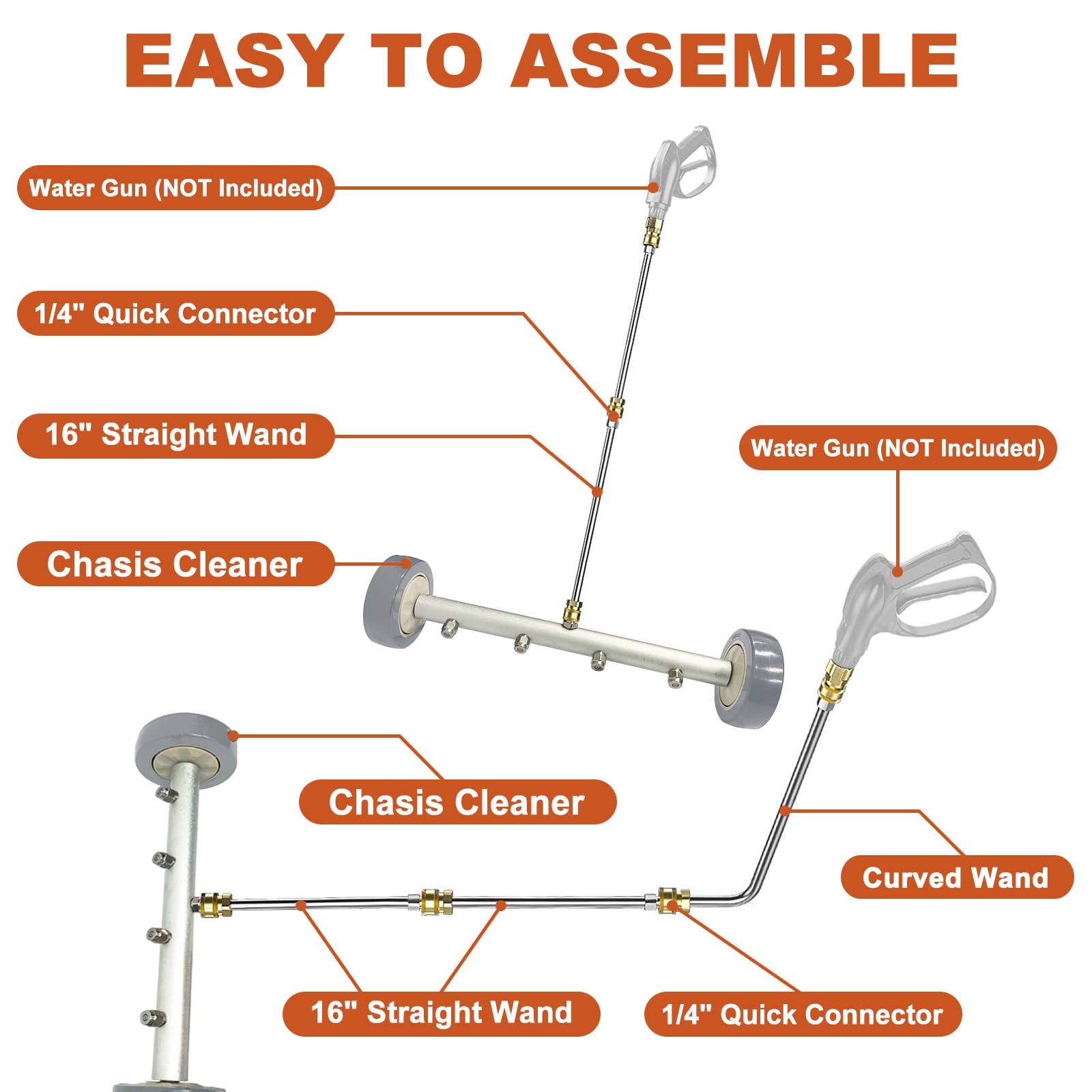 EASY TO ASSEMBLE

Water Gun (NOT Included)

1/4" Quick Connector

16" Straight Wand

Chasis Cleaner

Water Gun (NOT Included)

Chasis Cleaner

Curved Wand

16" Straight Wand

1/4" Quick Connector