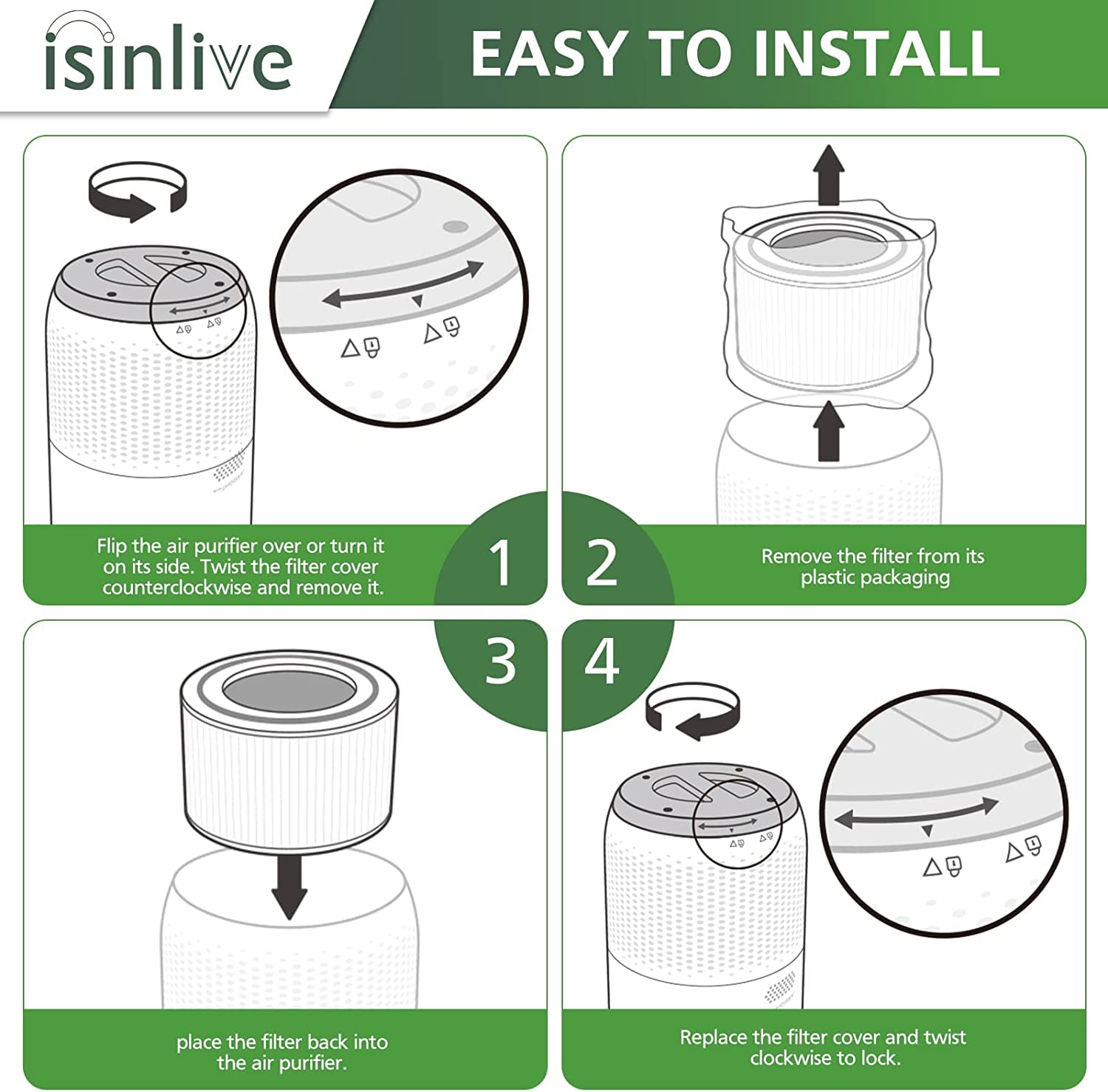 isinlive

EASY TO INSTALL

Flip the air purifier over or turn it on its side. Twist the filter cover counterclockwise and remove it.

1

2

Remove the filter from its plastic packaging

3

4

place the filter back into the air purifier.

Replace the filter cover and twist clockwise to lock.