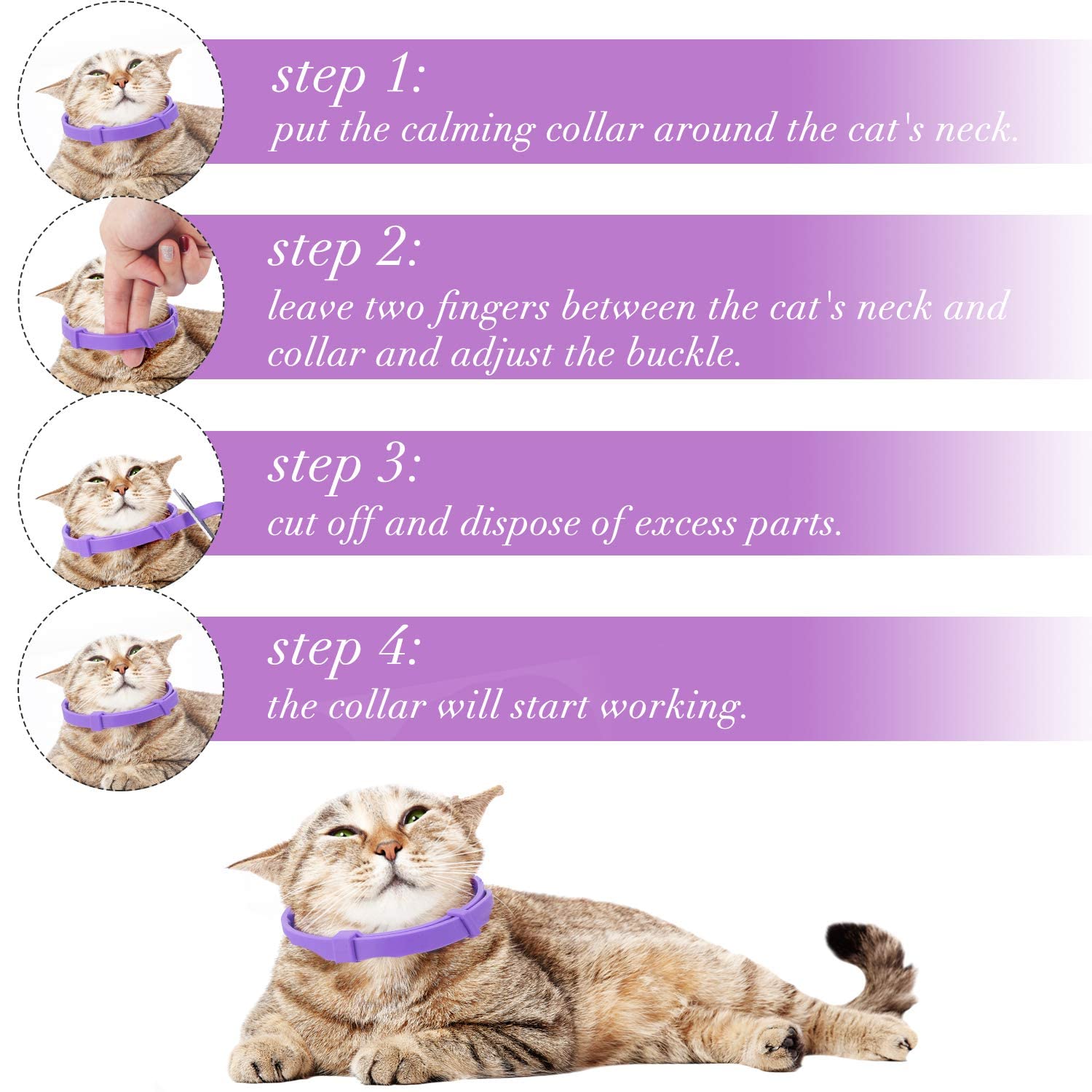 step 1:
put the calming collar around the cat's neck.

step 2:
leave two fingers between the cat's neck and collar and adjust the buckle.

step 3:
cut off and dispose of excess parts.

step 4:
the collar will start working.