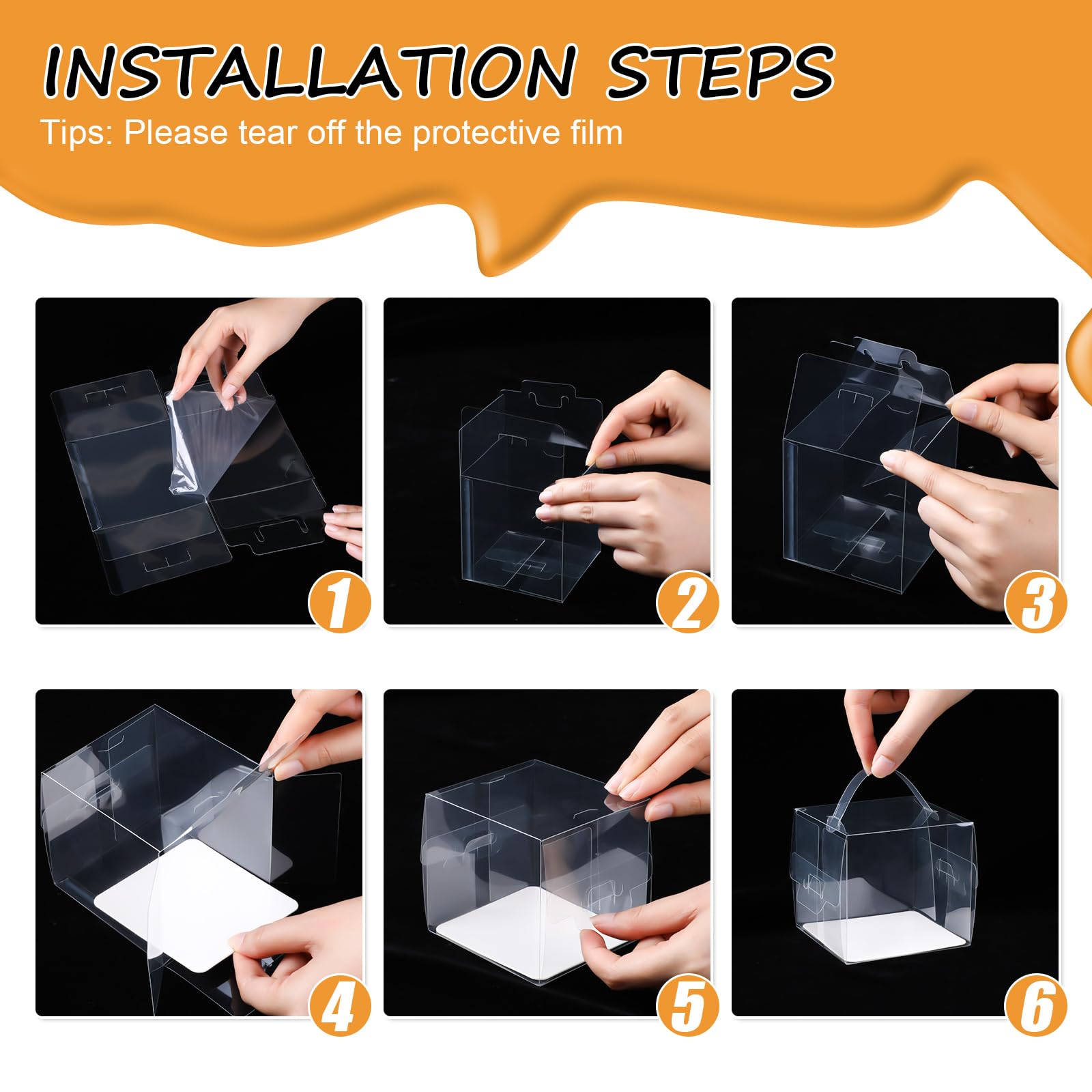 INSTALLATION STEPS
Tips: Please tear off the protective film

1

2

3

4

5

6