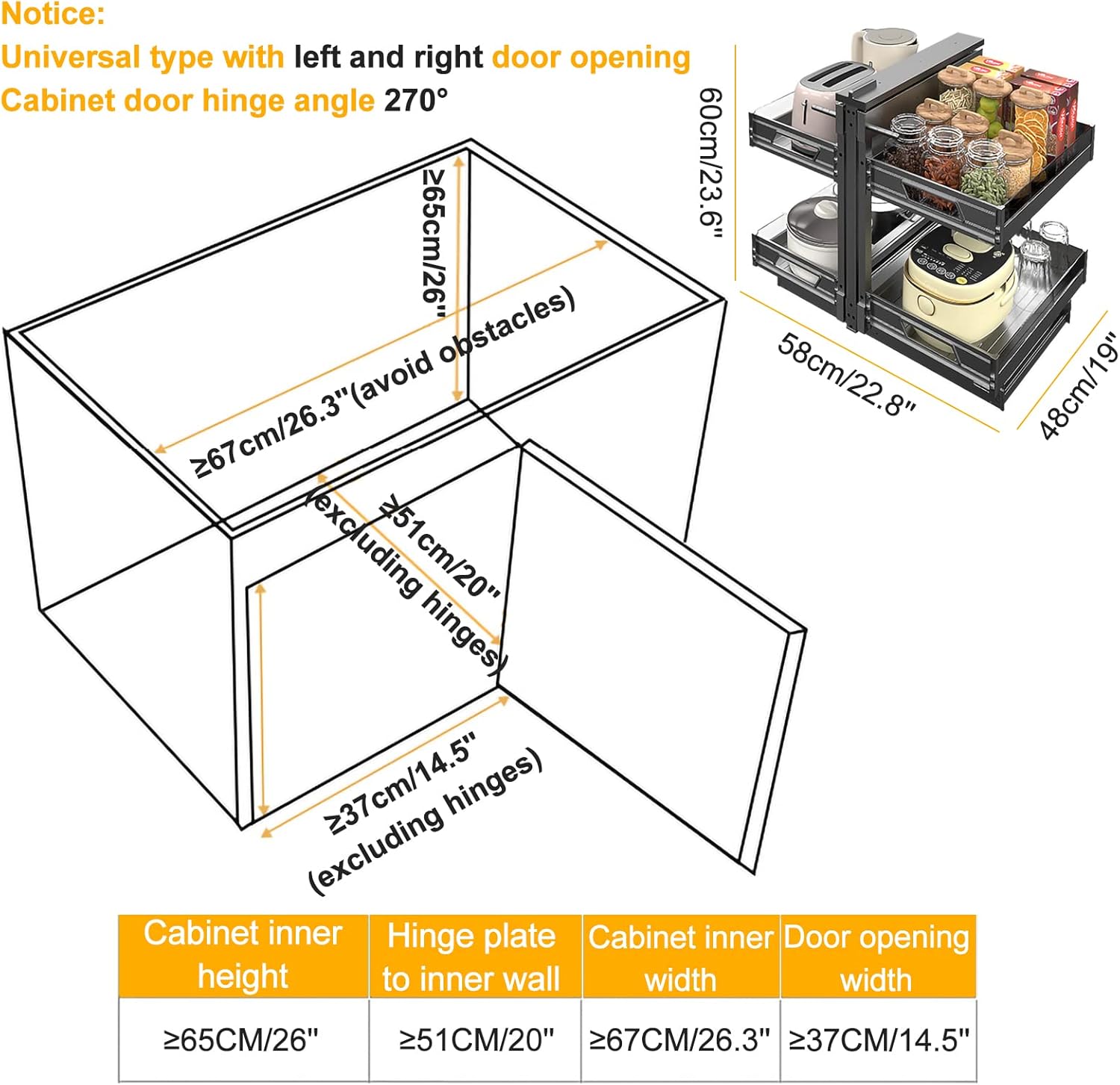 Notice:
Universal type with left and right door opening
Cabinet door hinge angle 270°

60cm/23.6"

58cm/22.8"

48cm/19"

≥65cm/26"

≥67cm/26.3"(avoid obstacles)

≥51cm/20" (excluding hinges)

≥37cm/14.5" (excluding hinges)

| Cabinet inner height | Hinge plate to inner wall | Cabinet inner width | Door opening width |
|---|---|---|---|
| ≥65CM/26" | ≥51CM/20" | ≥67CM/26.3" | ≥37CM/14.5" |