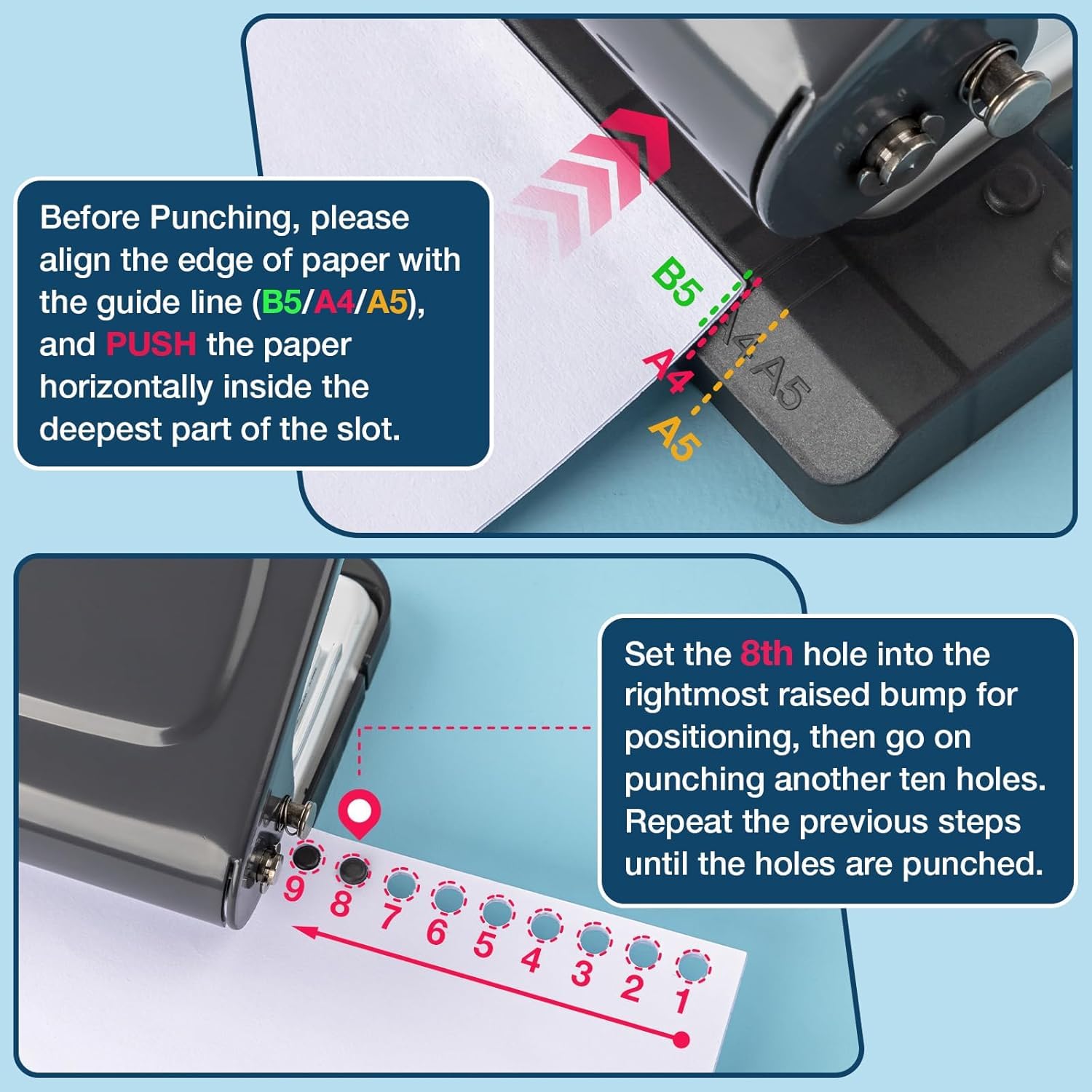 Before Punching, please align the edge of paper with the guide line (B5/A4/A5), and PUSH the paper horizontally inside the deepest part of the slot.

B5

A4

A5

A4

A5

Set the 8th hole into the rightmost raised bump for positioning, then go on punching another ten holes. Repeat the previous steps until the holes are punched.

9 8 7 6 5 4 3 2 1