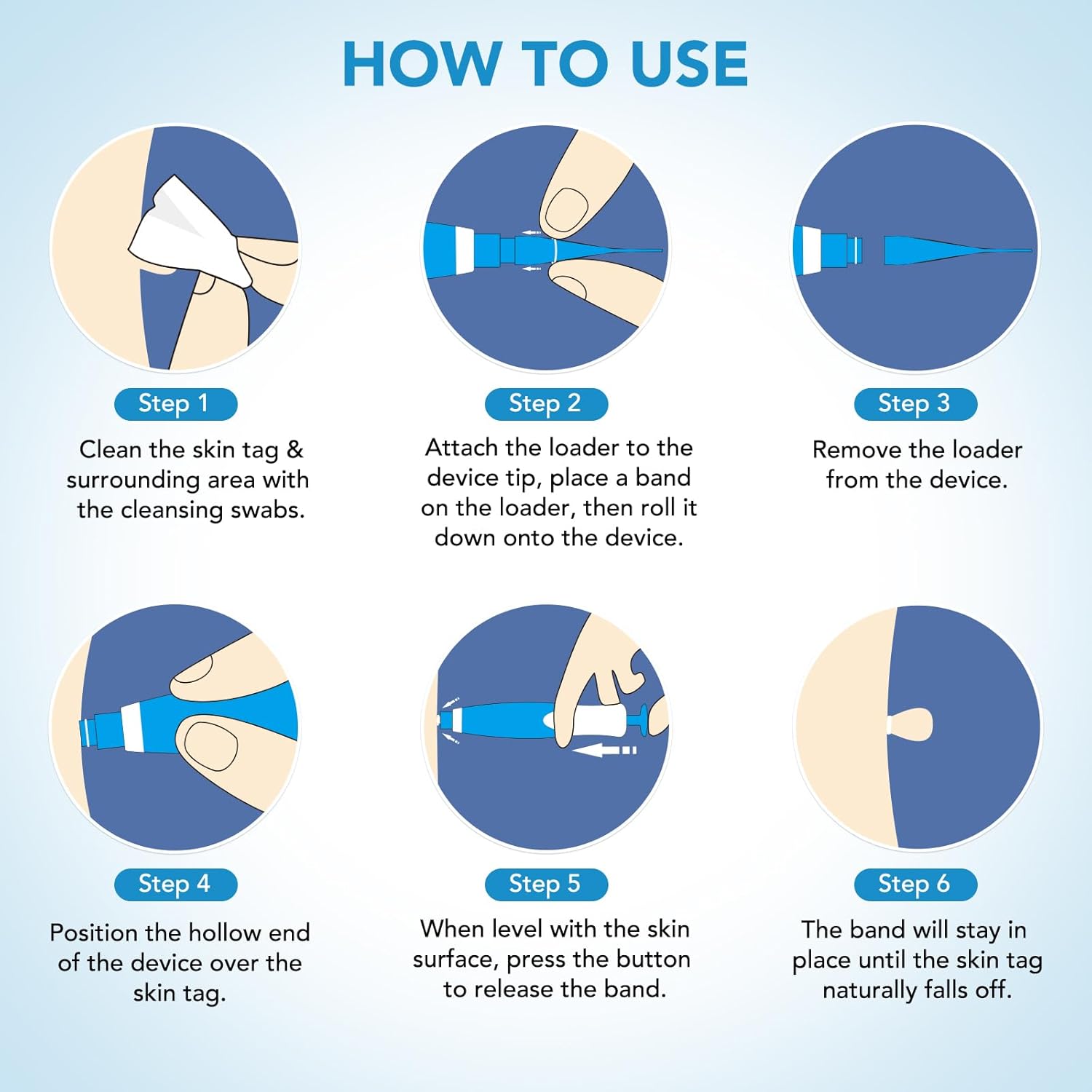 HOW TO USE

Step 1

Clean the skin tag & surrounding area with the cleansing swabs.

Step 2

Attach the loader to the device tip, place a band on the loader, then roll it down onto the device.

Step 3

Remove the loader from the device.

Step 4

Position the hollow end of the device over the skin tag.

Step 5

When level with the skin surface, press the button to release the band.

Step 6

The band will stay in place until the skin tag naturally falls off.