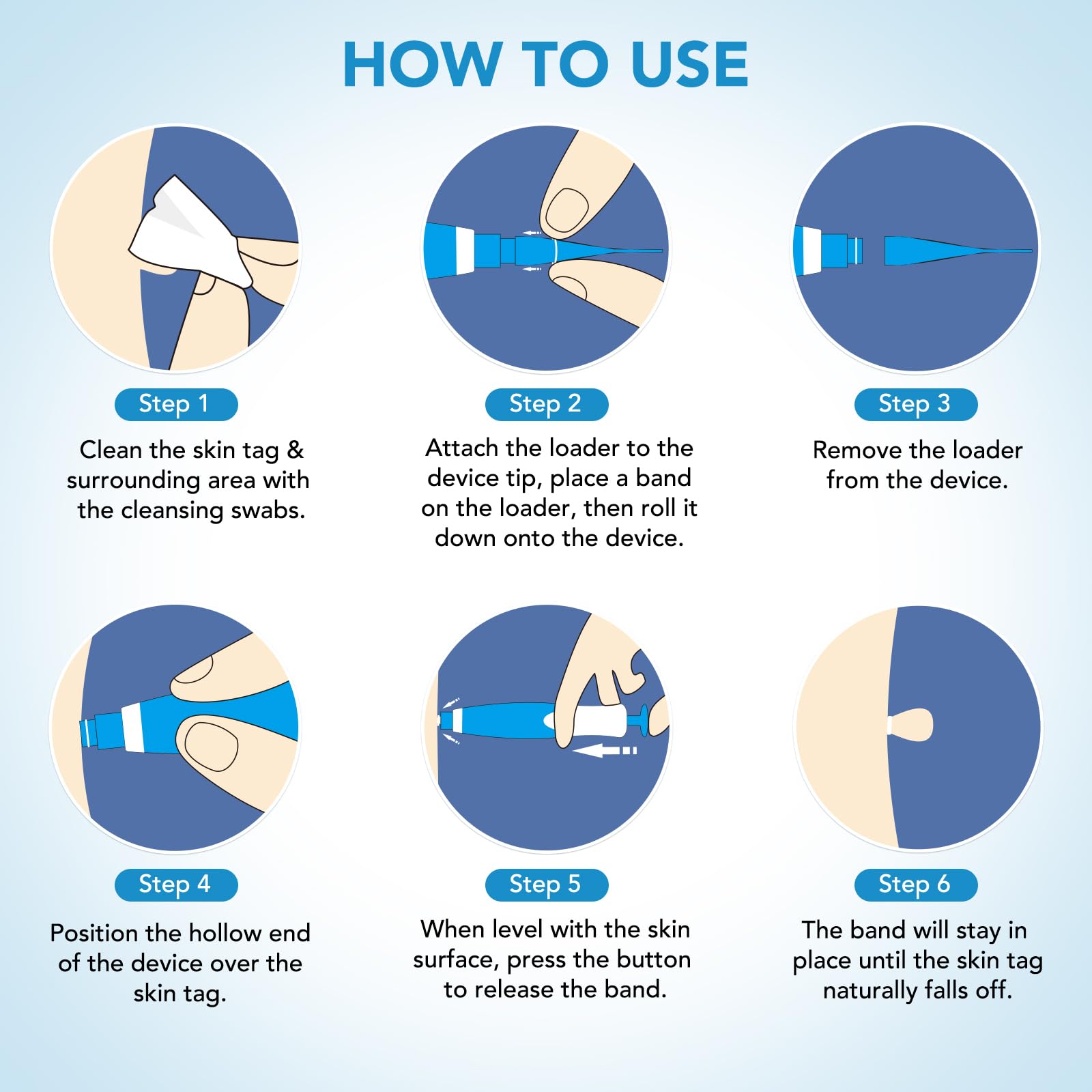 HOW TO USE

Step 1

Clean the skin tag & surrounding area with the cleansing swabs.

Step 2

Attach the loader to the device tip, place a band on the loader, then roll it down onto the device.

Step 3

Remove the loader from the device.

Step 4

Position the hollow end of the device over the skin tag.

Step 5

When level with the skin surface, press the button to release the band.

Step 6

The band will stay in place until the skin tag naturally falls off.