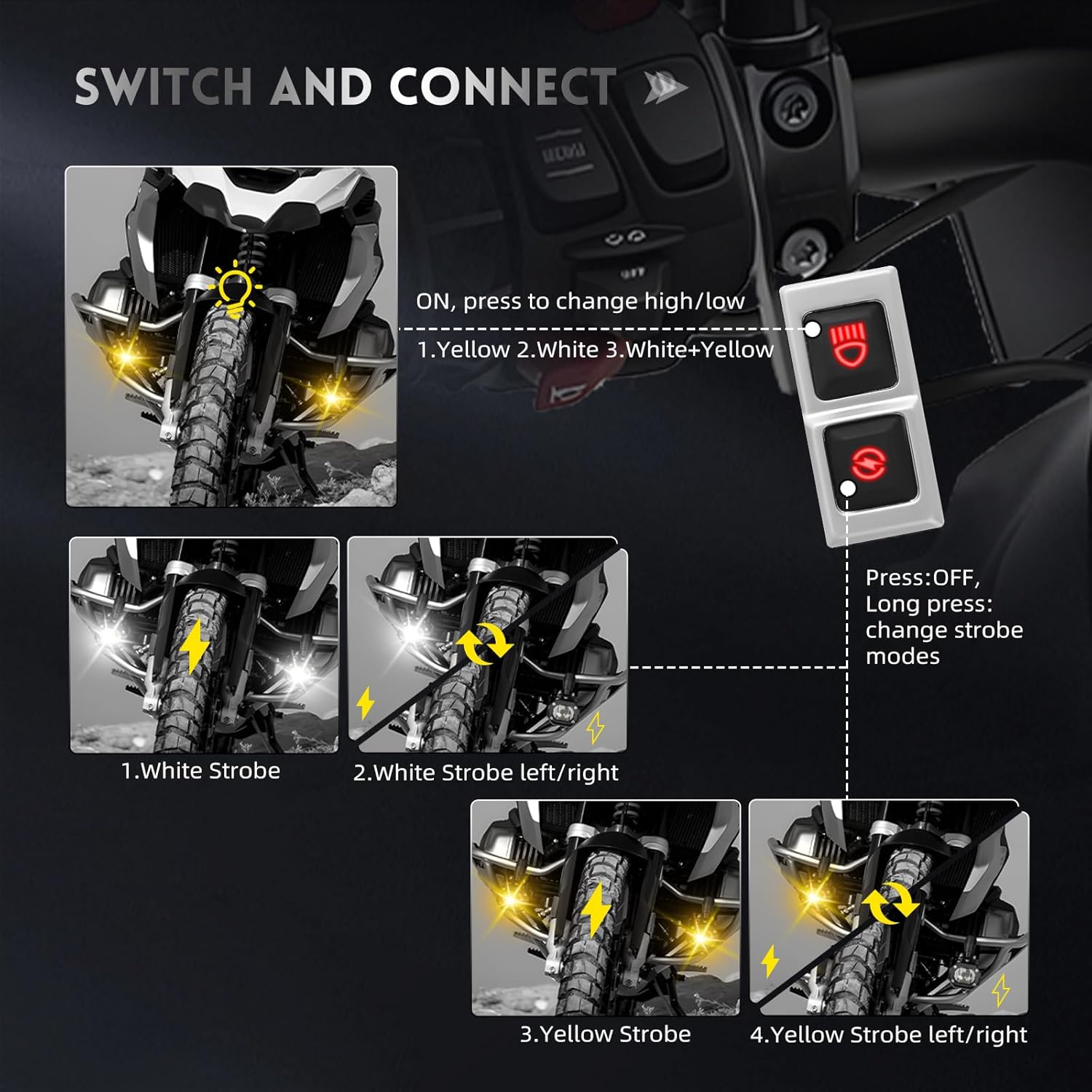 SWITCH AND CONNECT

ON, press to change high/low

1.Yellow 2.White 3.White+Yellow

Press:OFF,
Long press:
change strobe
modes

1.White Strobe

2.White Strobe left/right

3.Yellow Strobe

4.Yellow Strobe left/right