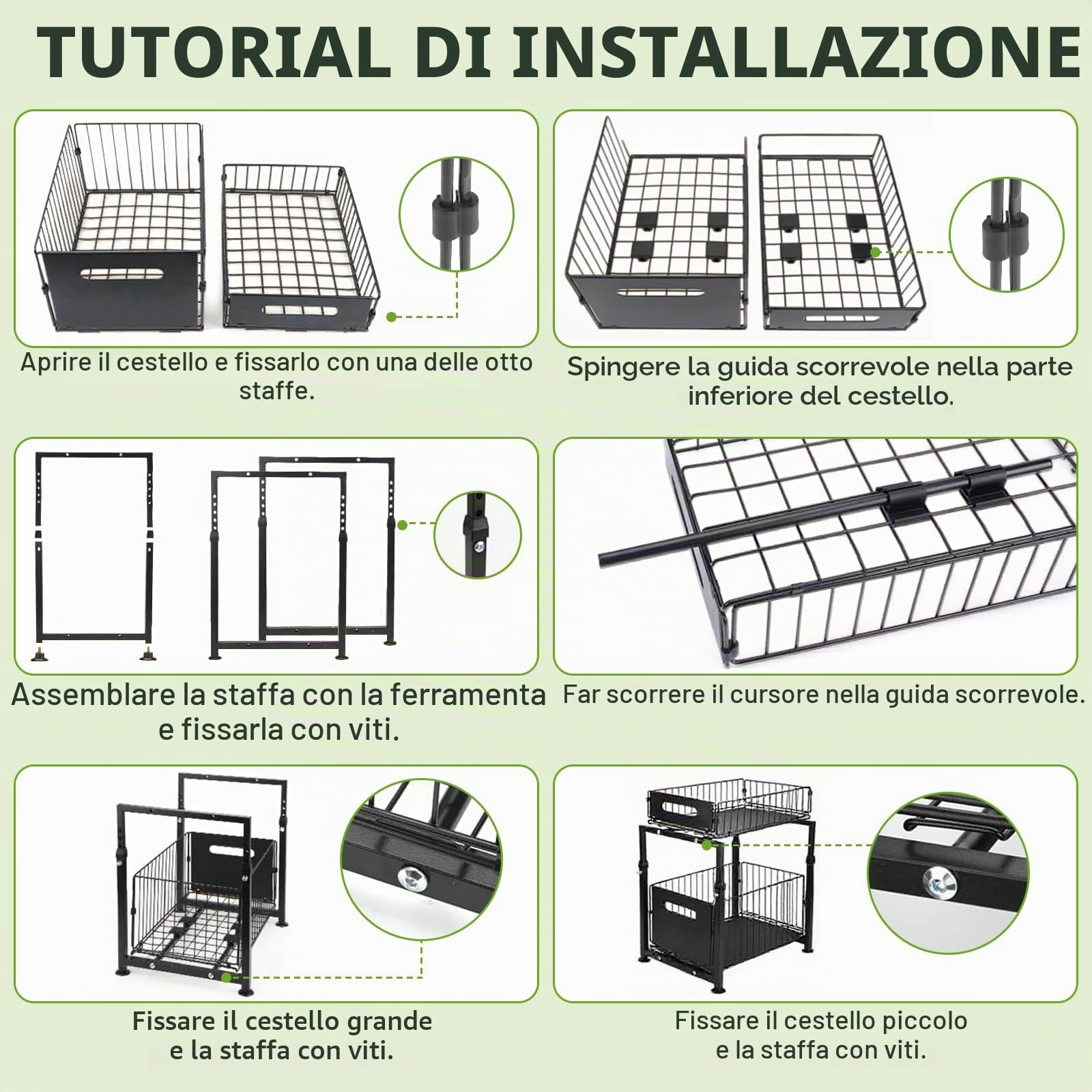 TUTORIAL DI INSTALLAZIONE

Aprire il cestello e fissarlo con una delle otto staffe.

Spingere la guida scorrevole nella parte inferiore del cestello.

Assemblare la staffa con la ferramenta e fissarla con viti.

Far scorrere il cursore nella guida scorrevole.

Fissare il cestello grande e la staffa con viti.

Fissare il cestello piccolo e la staffa con viti.